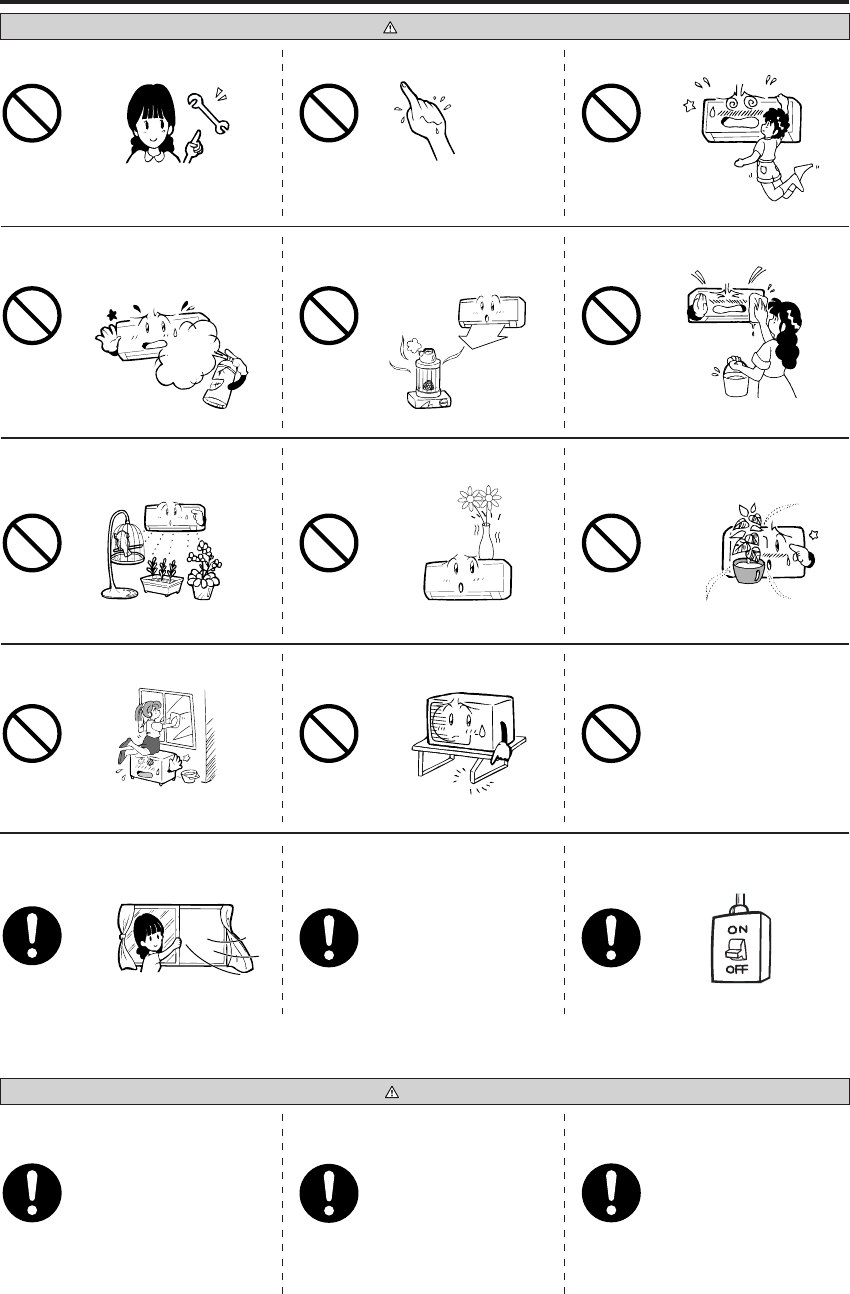 ON
OFF