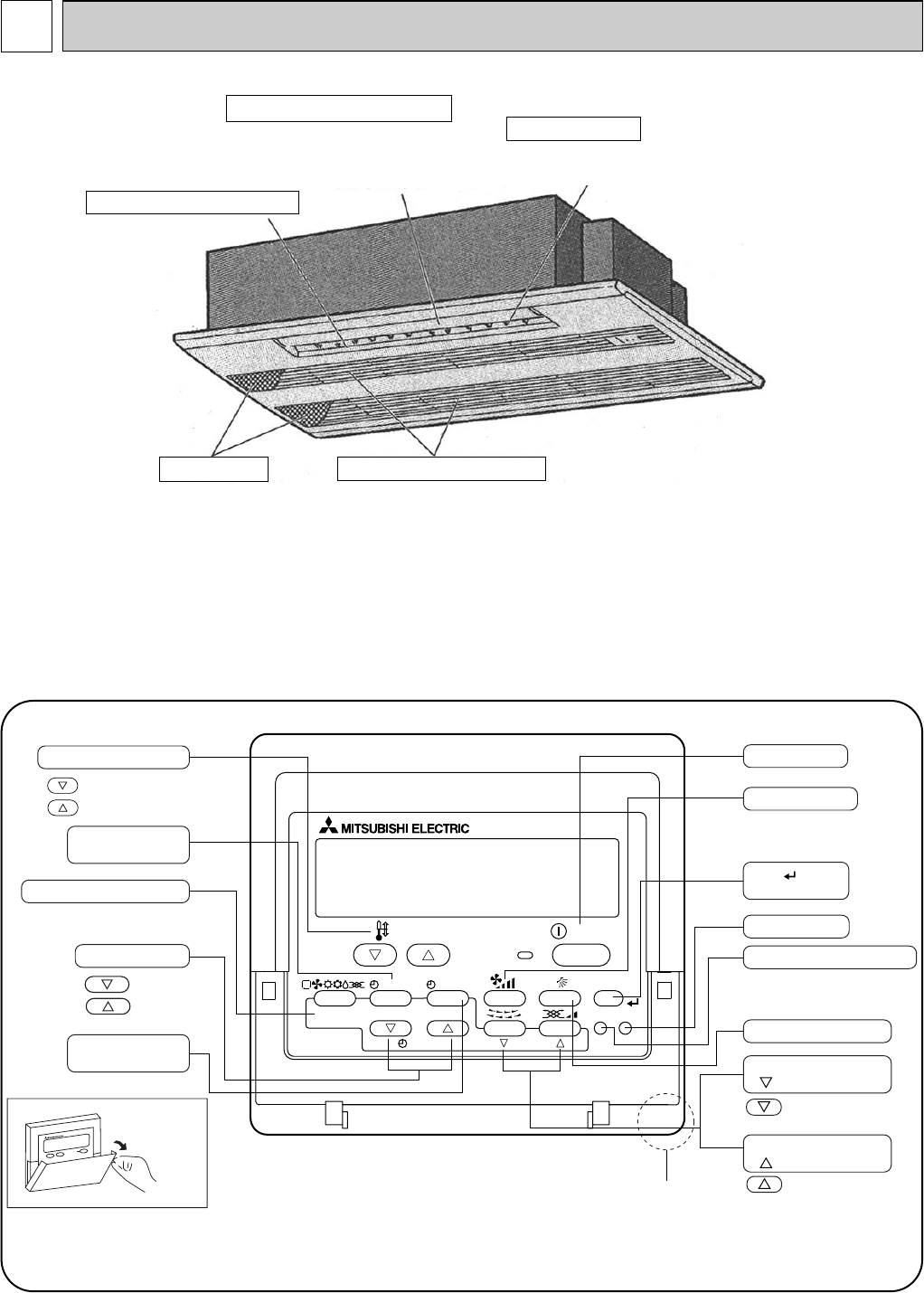 MITSUBISHI ELECTRIC