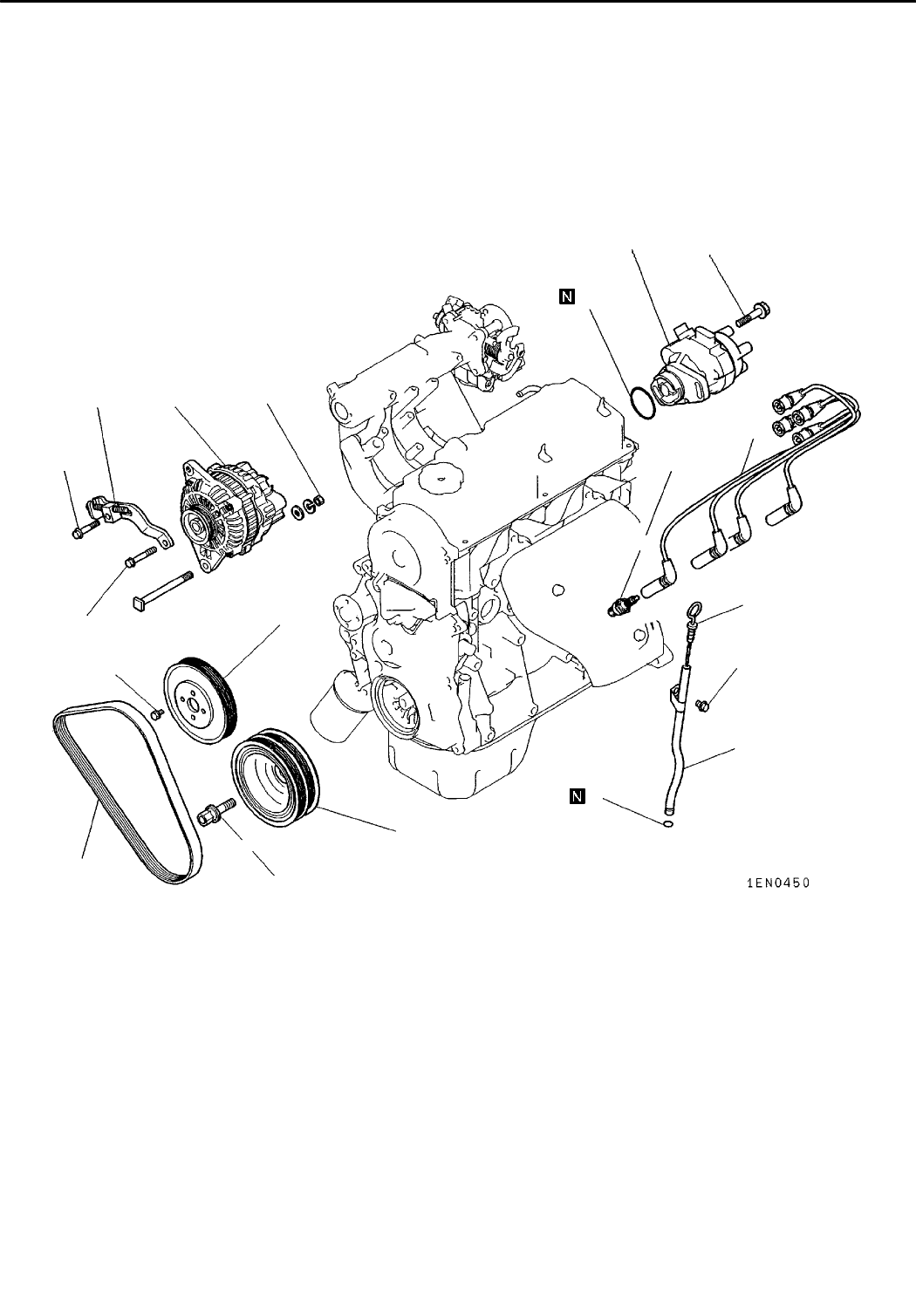 N

N

1EN0450