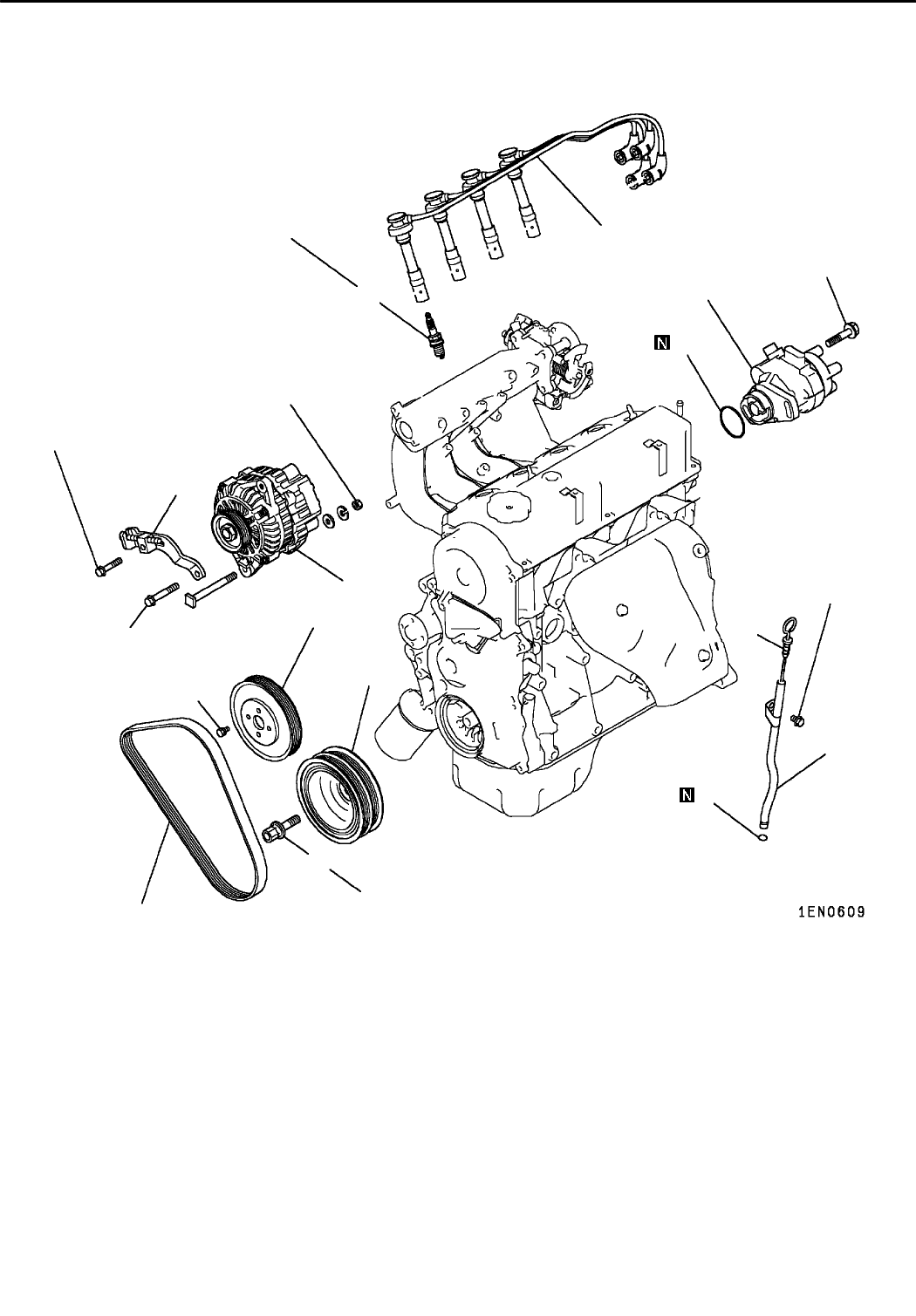 N

N

1EN0609