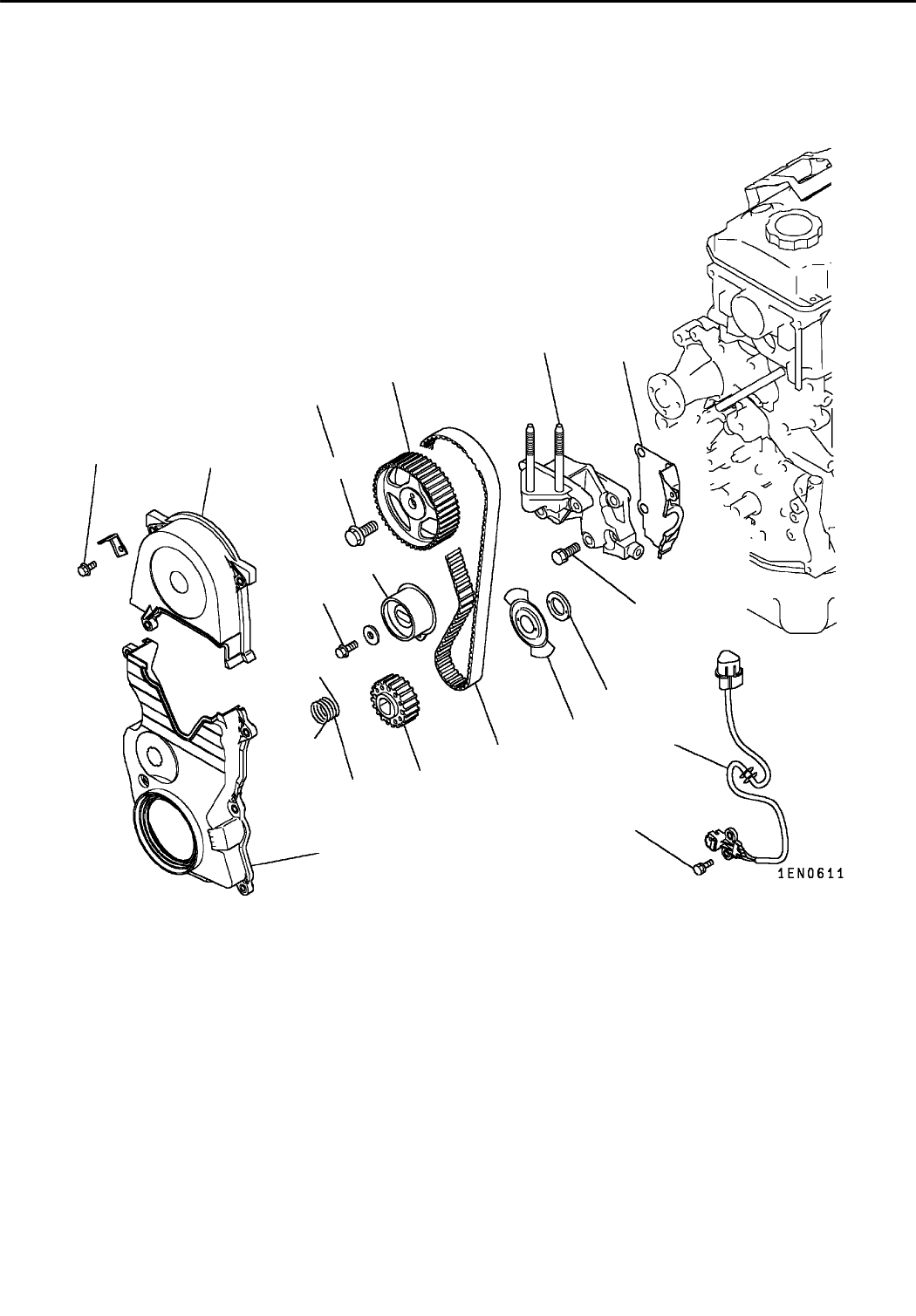 1EN0611