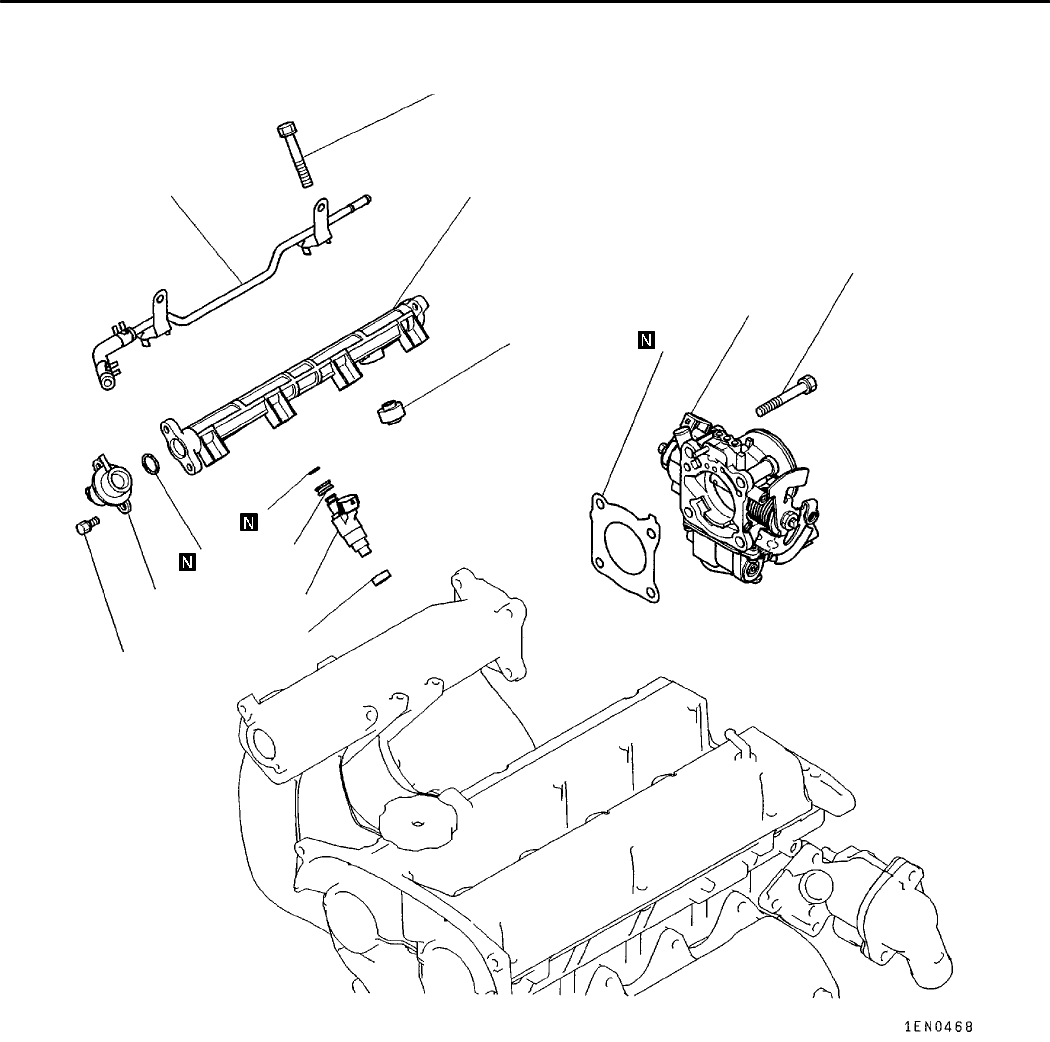 N

N

N

1EN0468