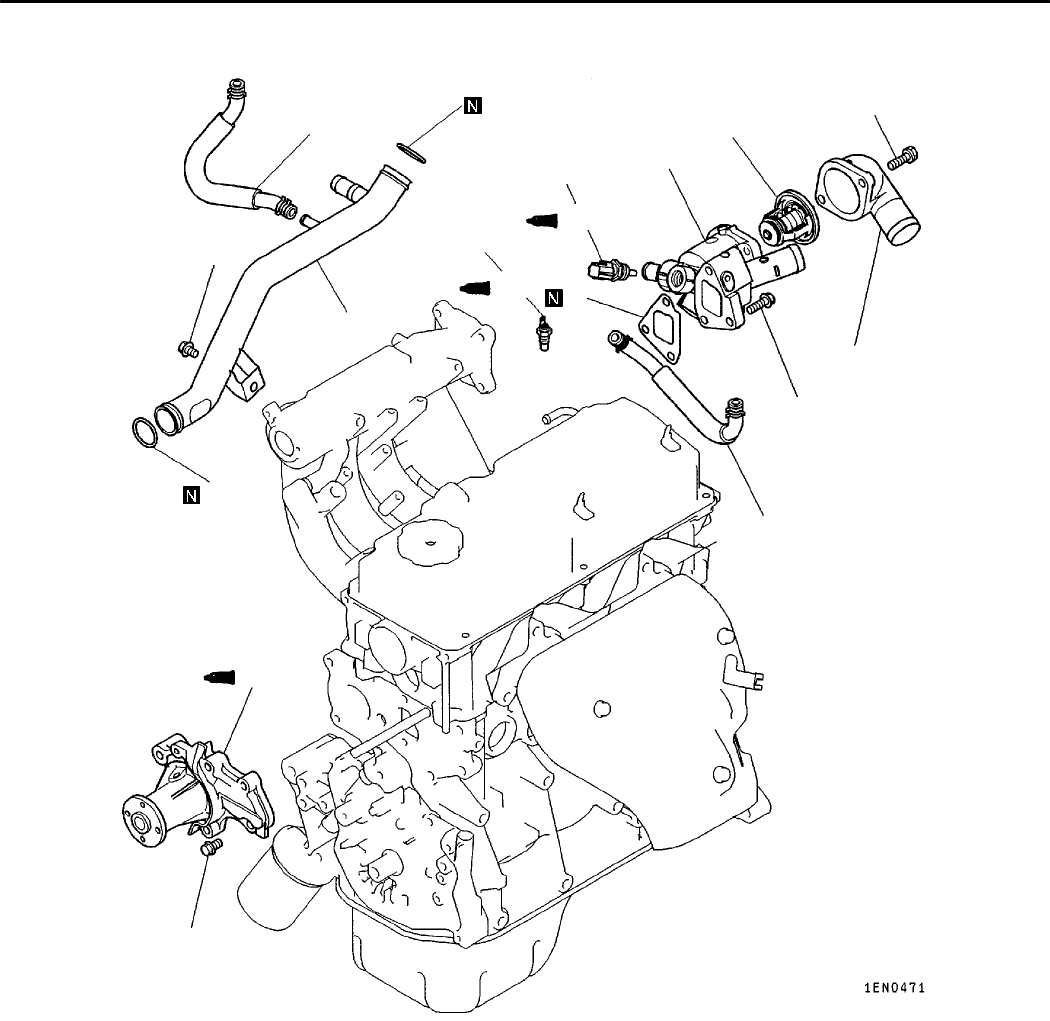 N

N

N

1EN0471