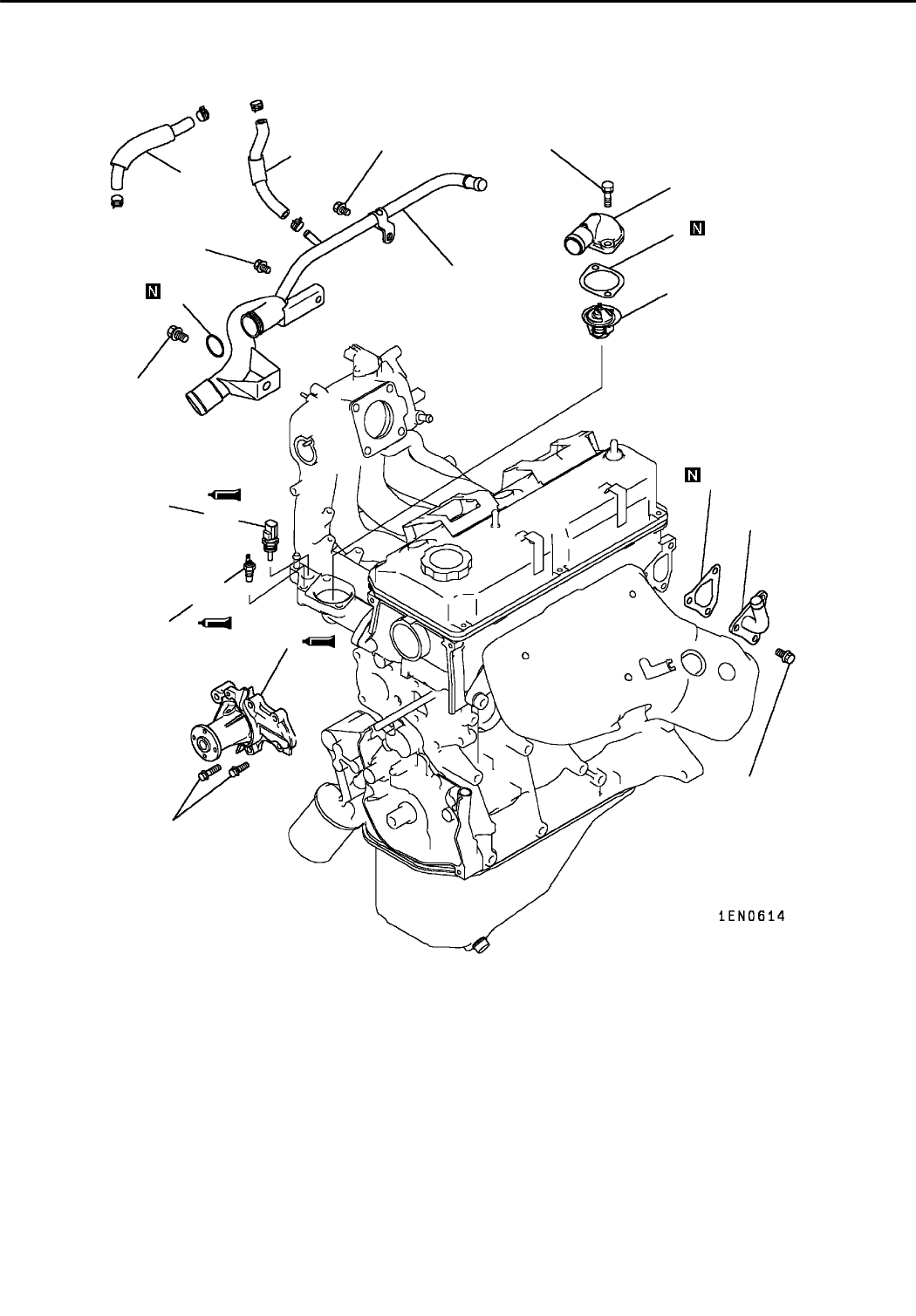 N

N

N

1EN0614