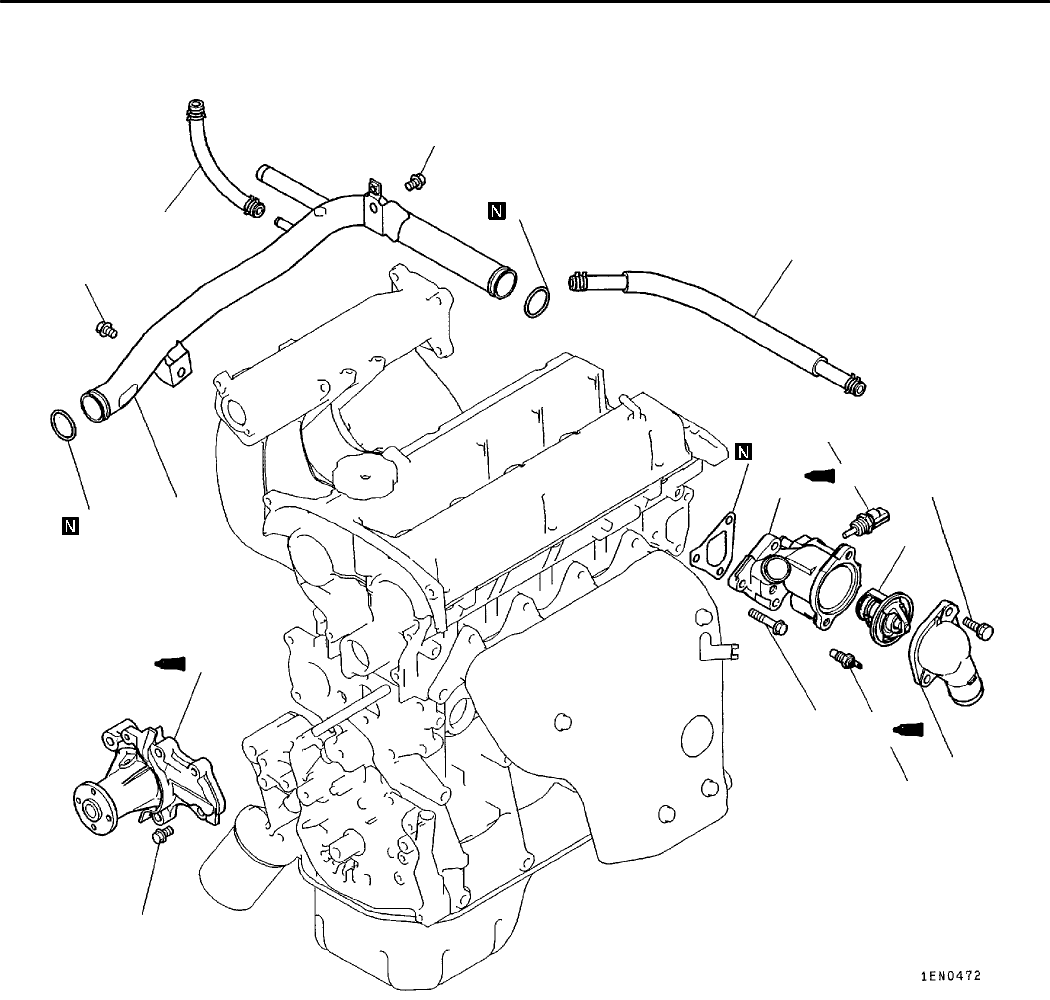 N

N

N

1EN0472