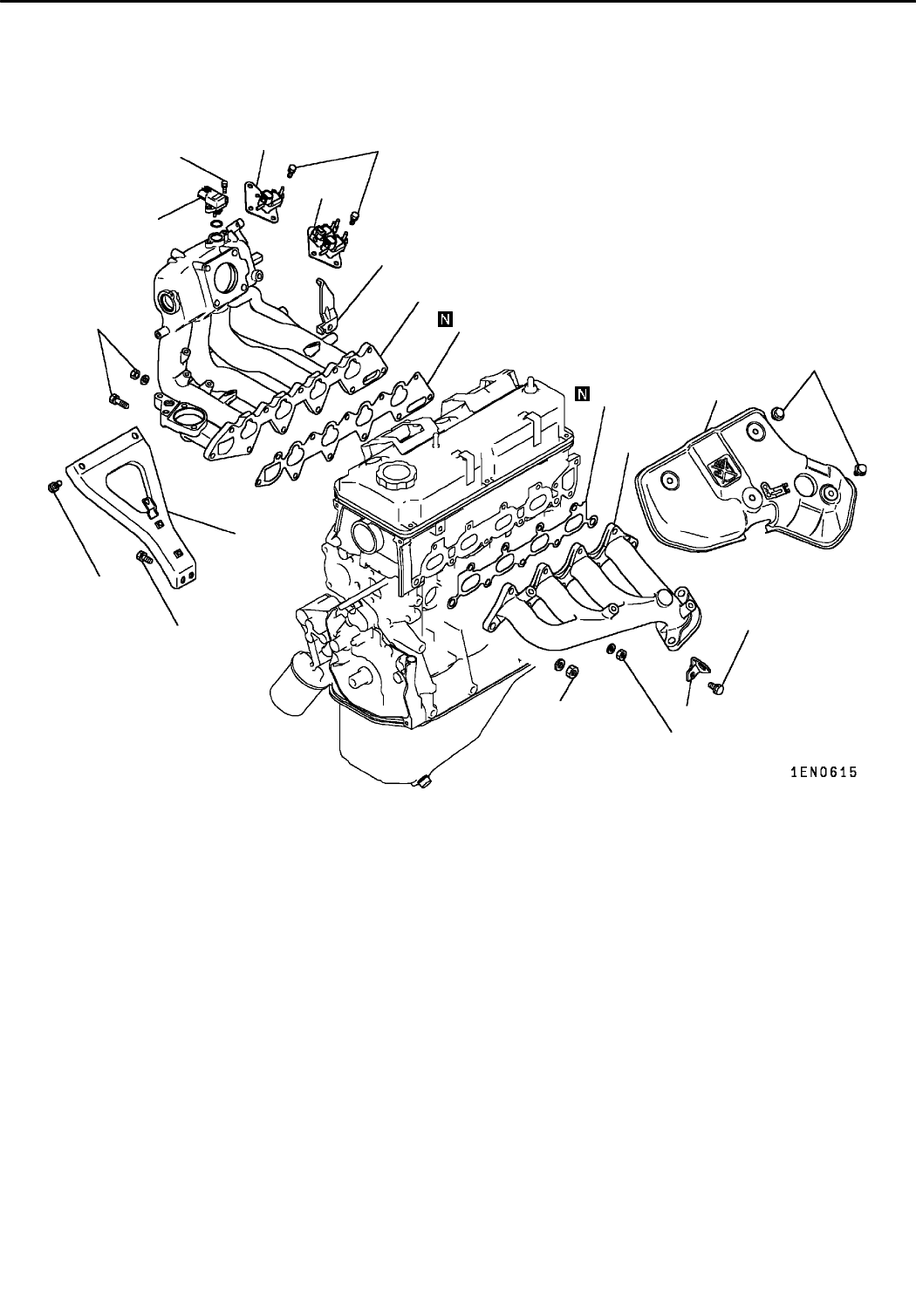 N

N

1EN0615