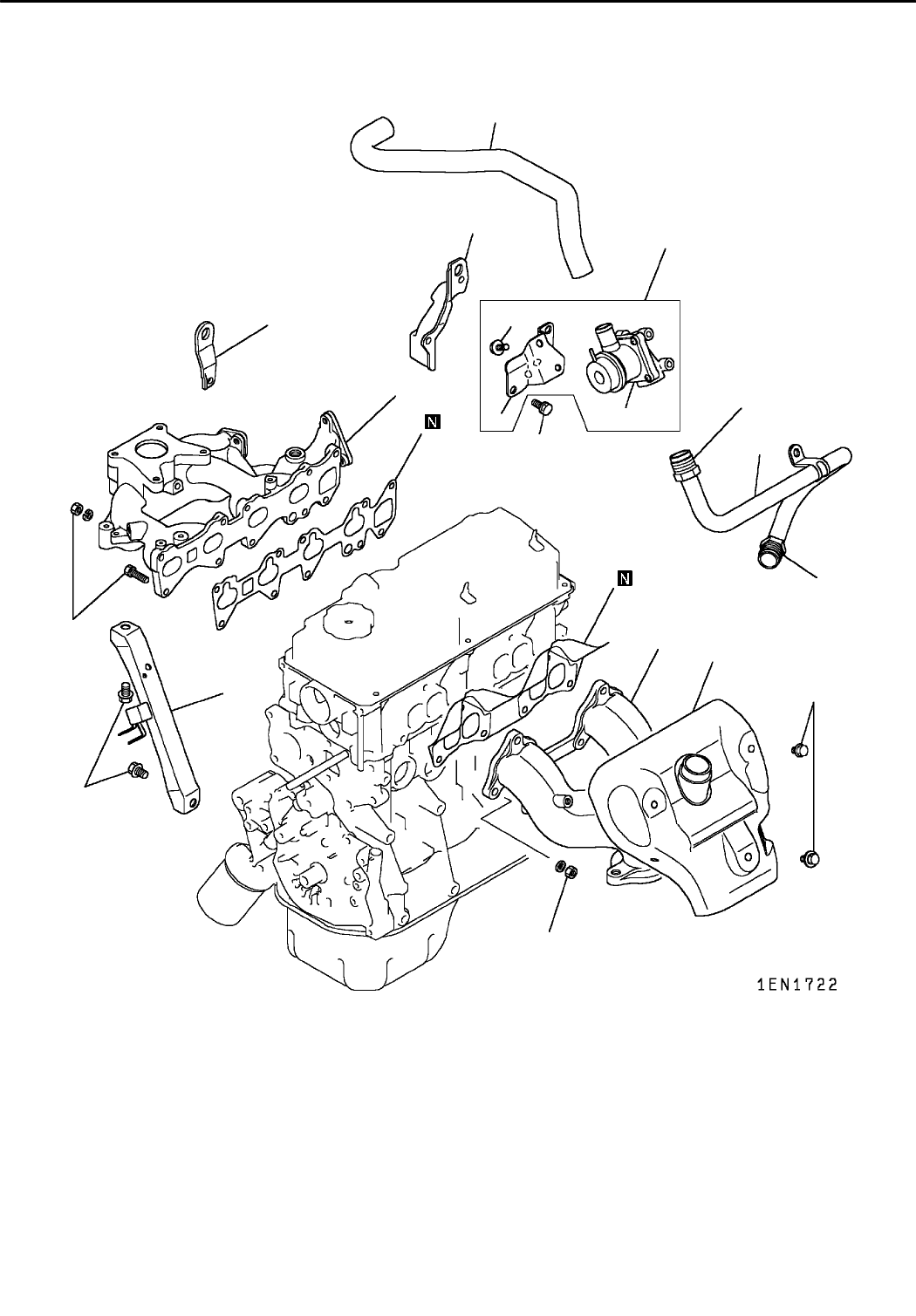 N

N

1EN1722