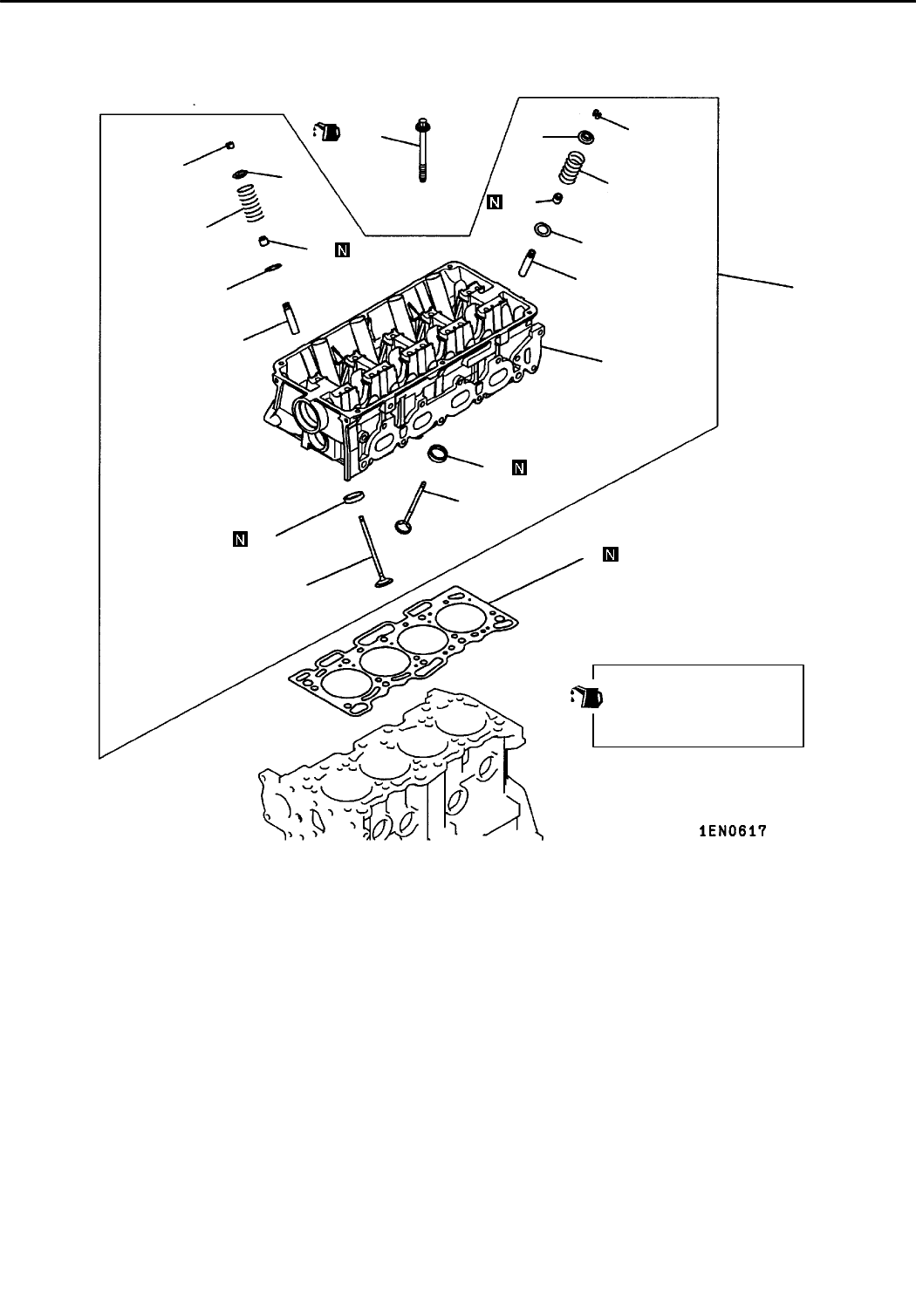 N

N

N

N

N

1EN0617