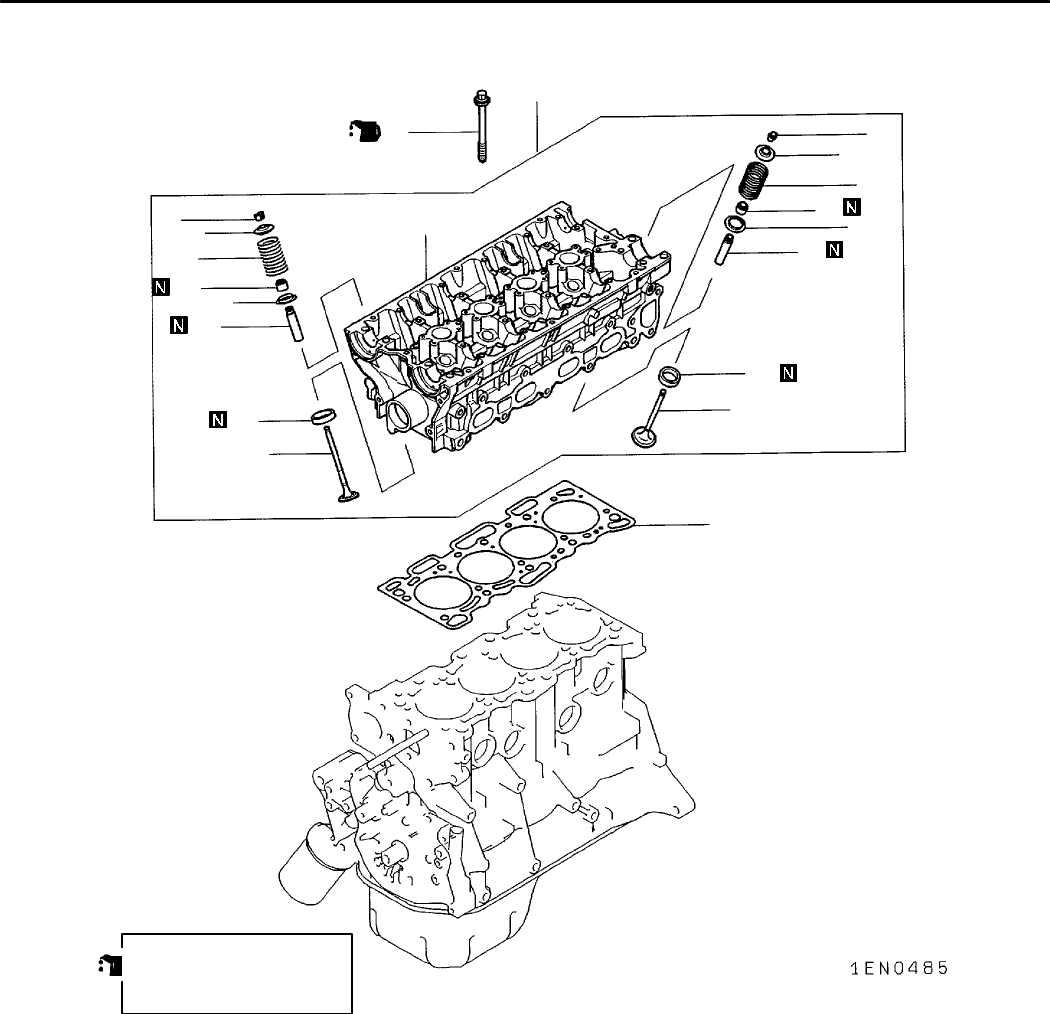 N
N
N
N
N
N
1EN0485