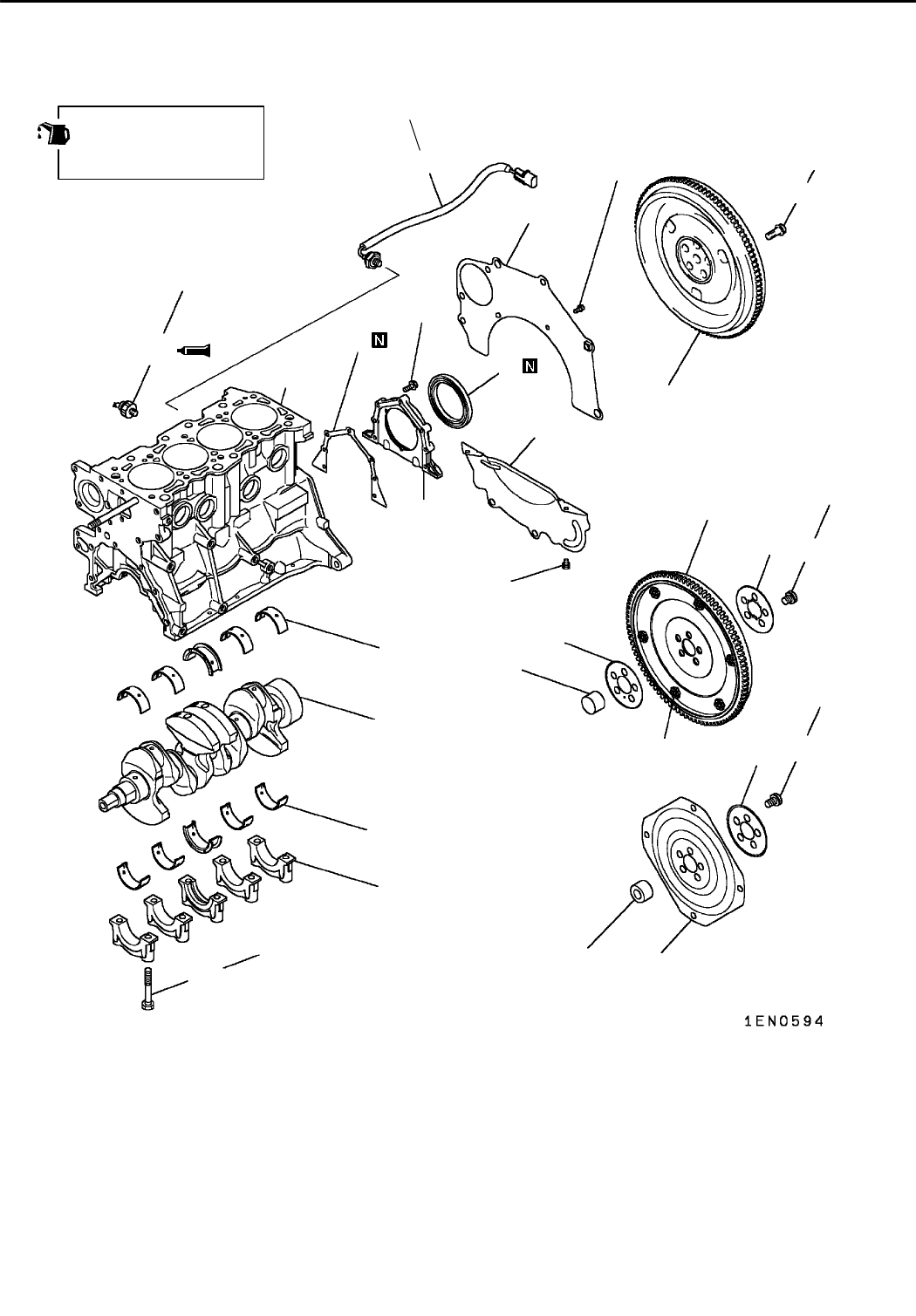 N

N

1EN0594