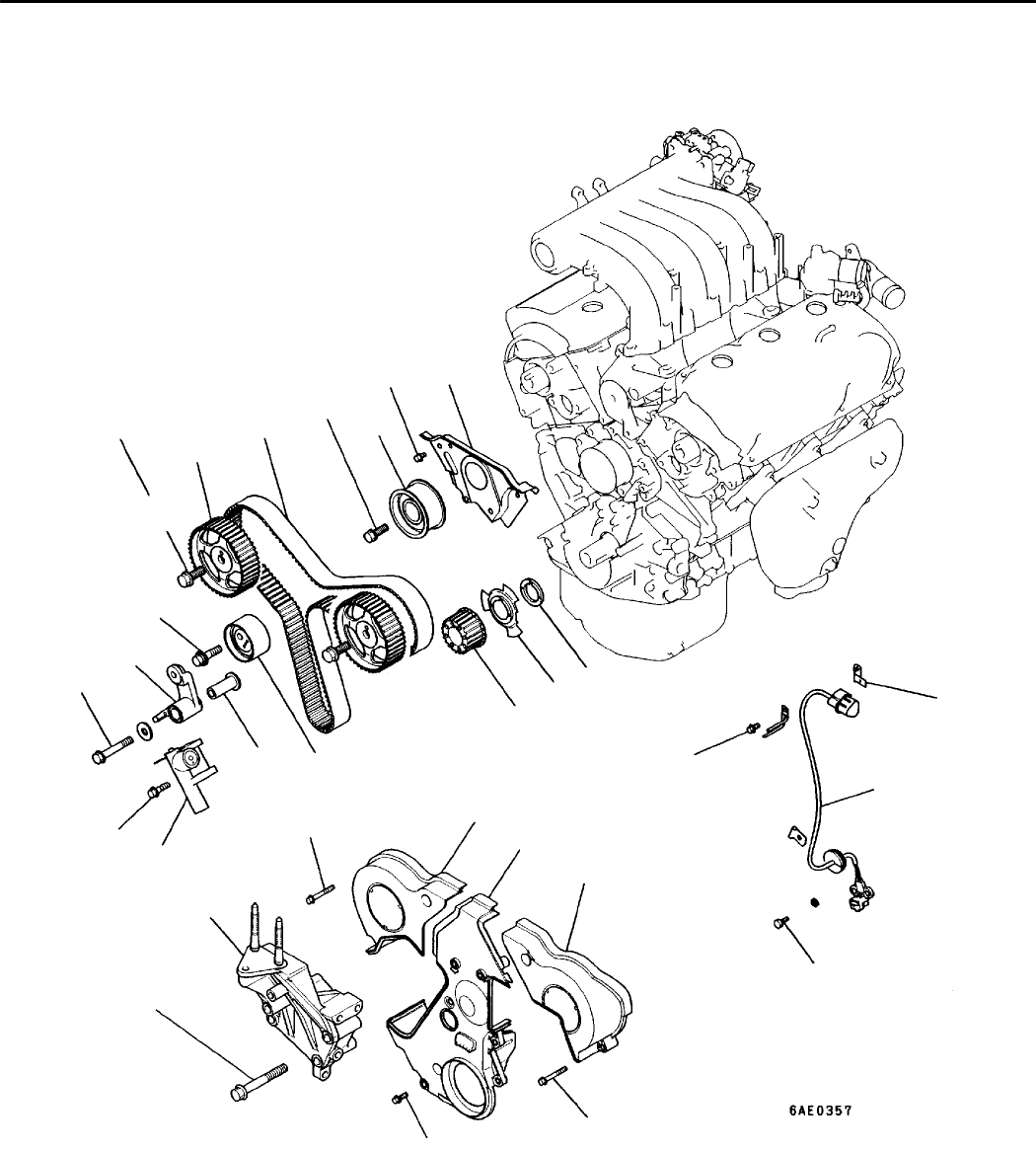 6AE0357