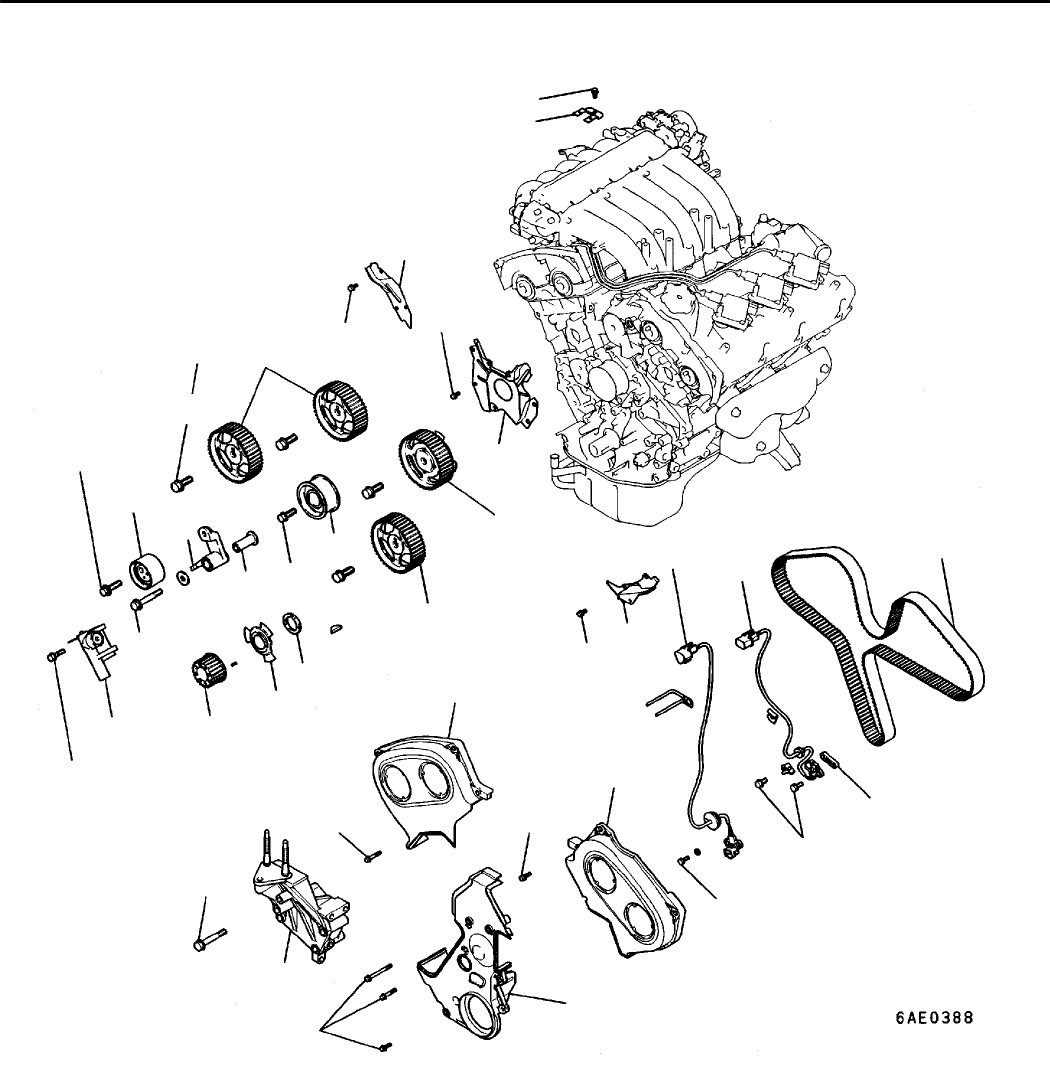 6AE0388