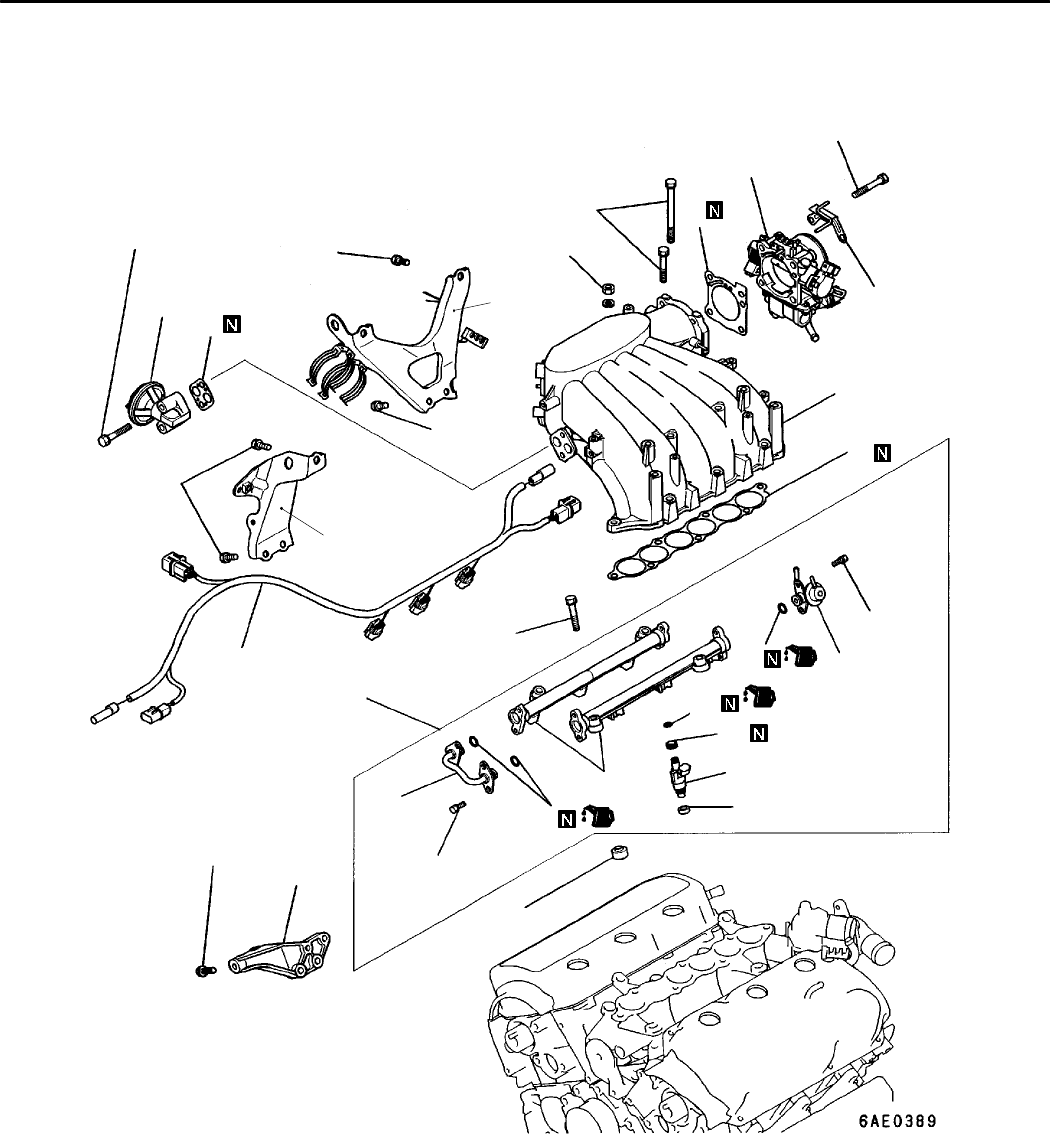 N

N

N

N

N

N

N

6AE0389