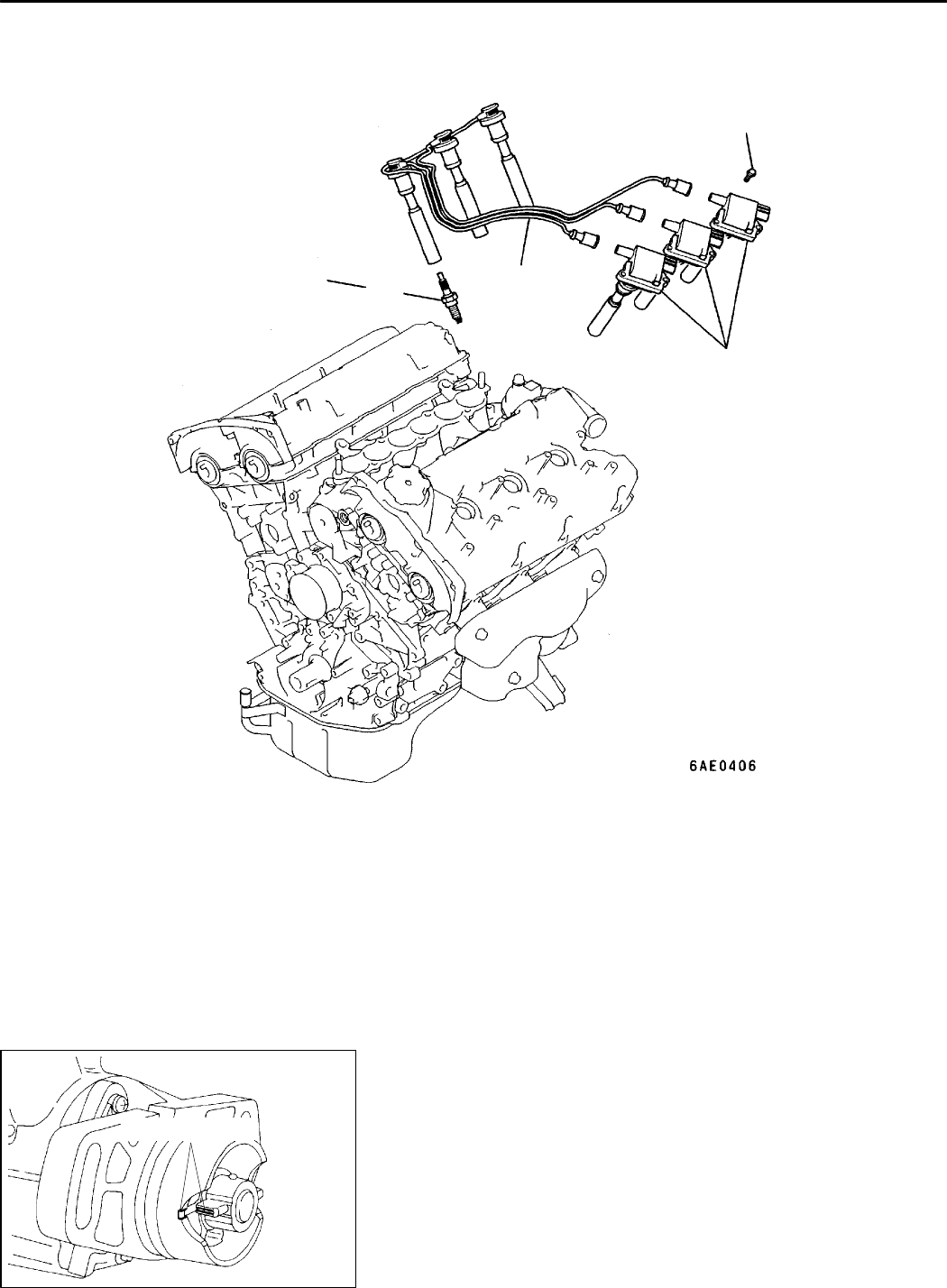 6AE0406