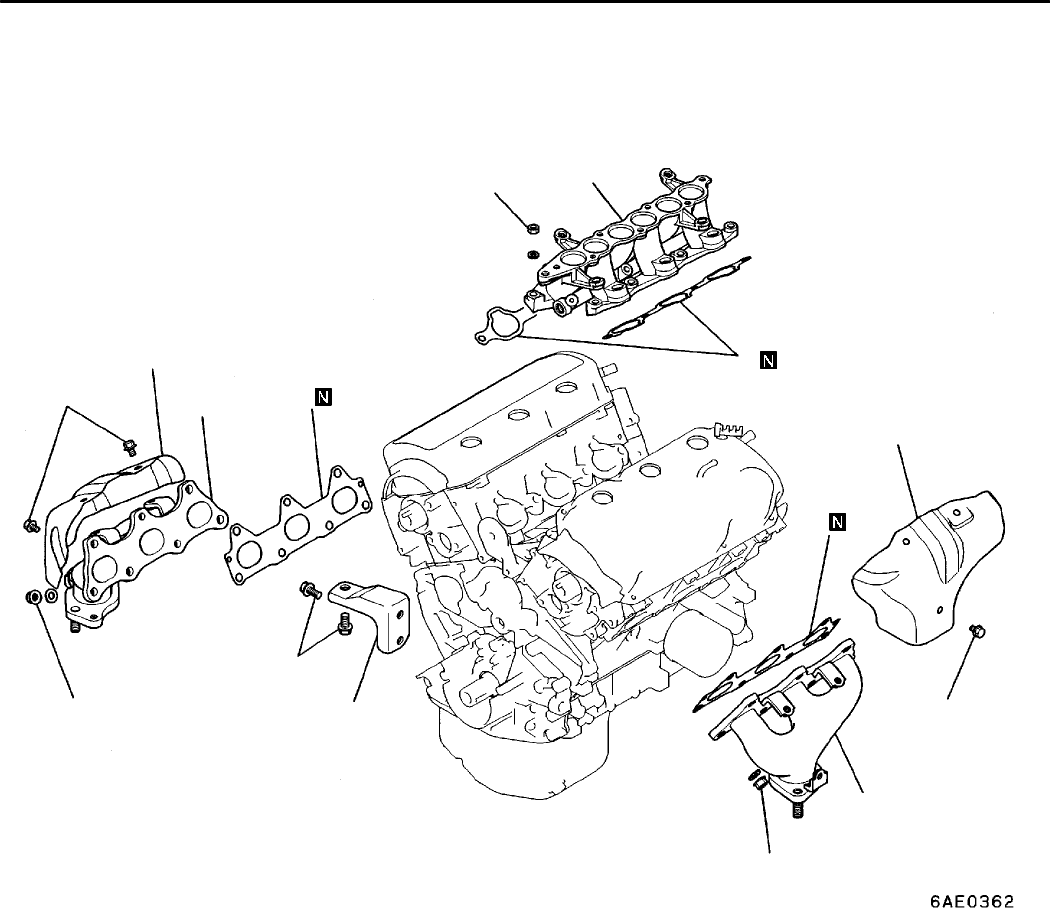 N

N

N

6AE0362