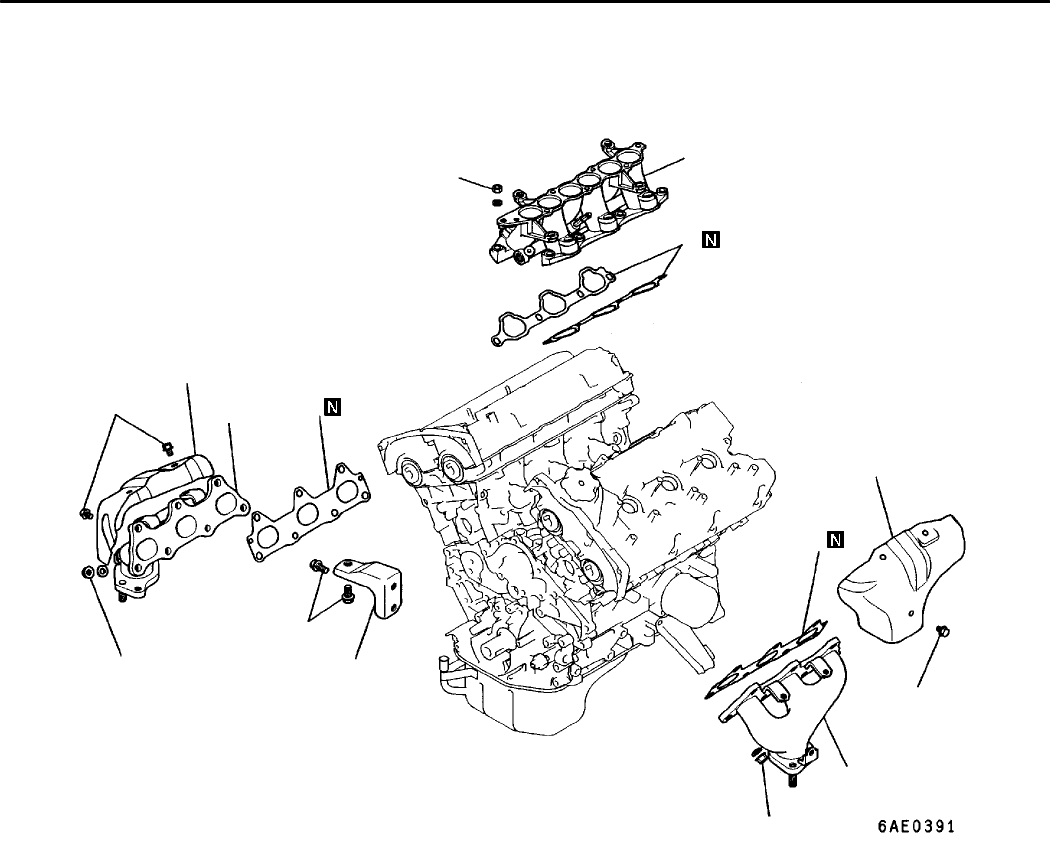 N

N

N

6AE0391