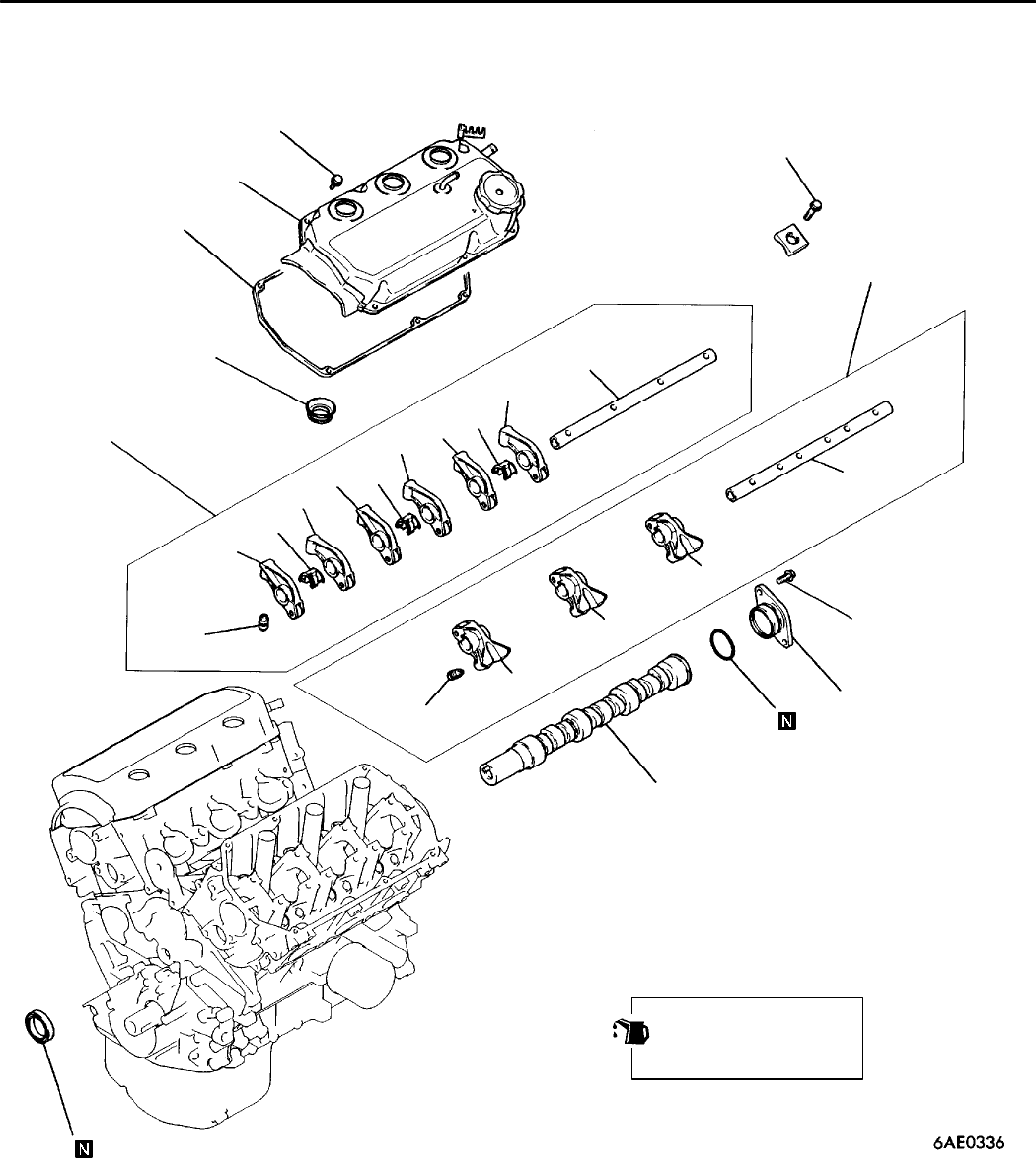 N

N

6AE0336