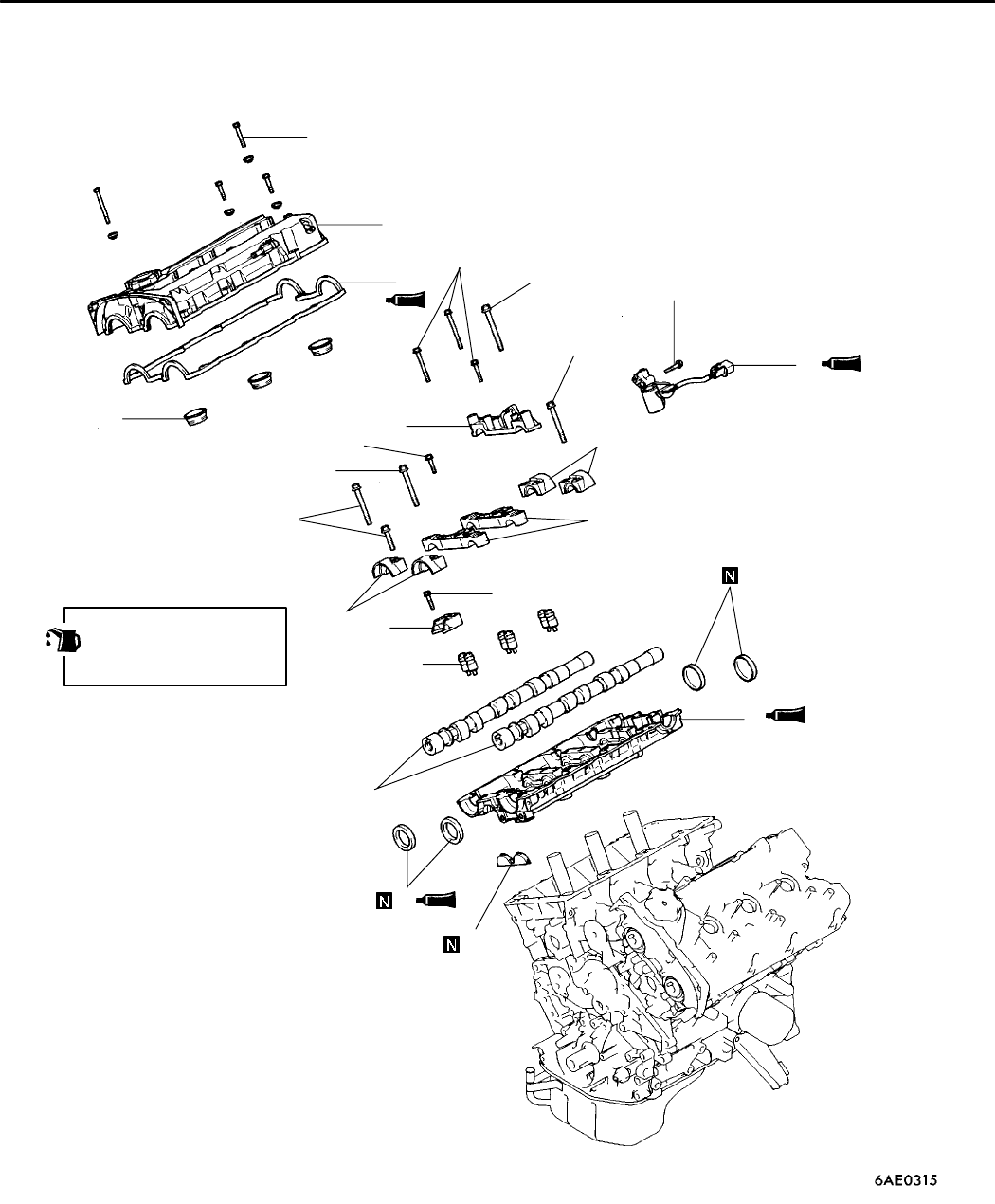 N

N

N

6AE0315