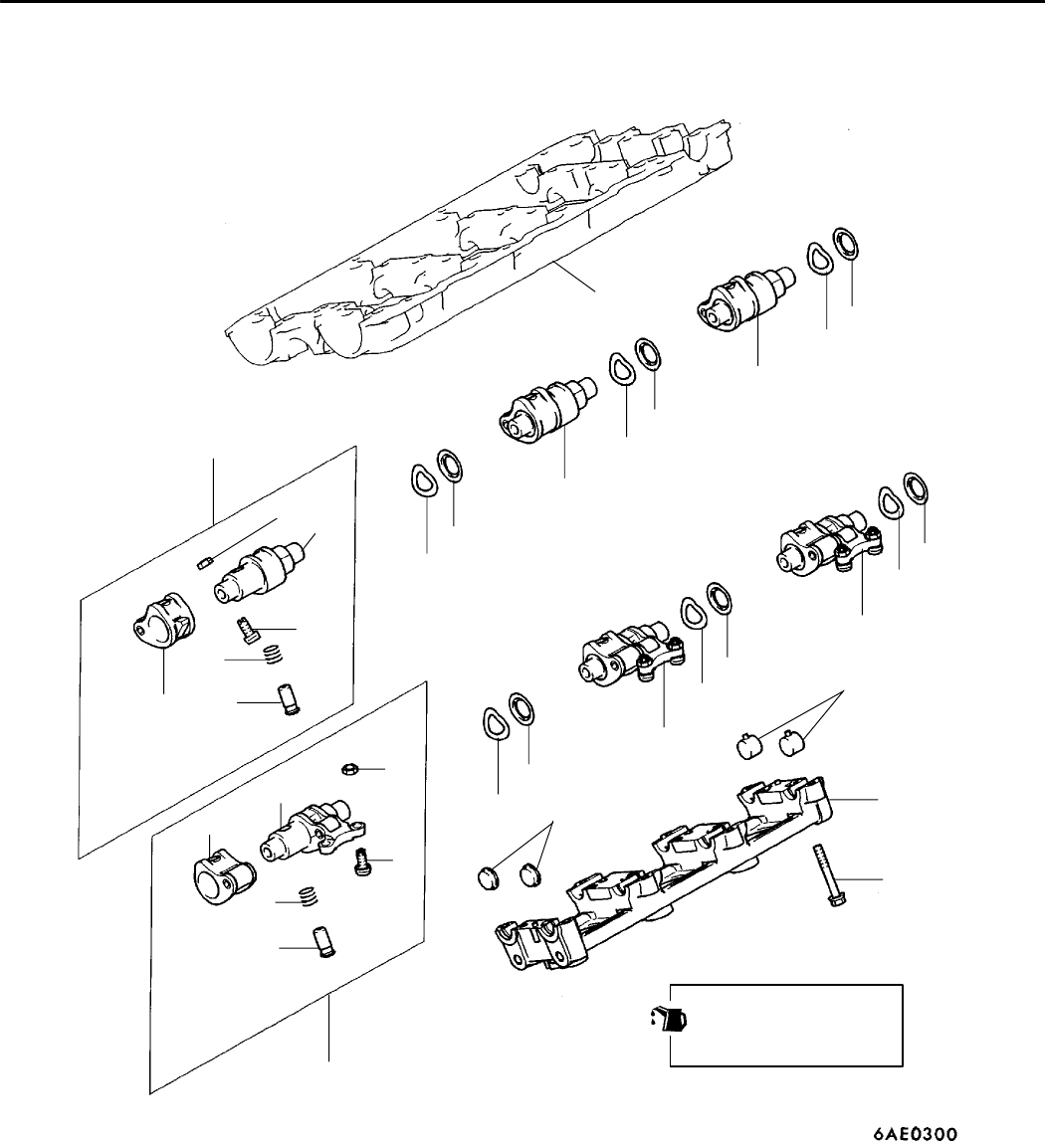 6AE0300