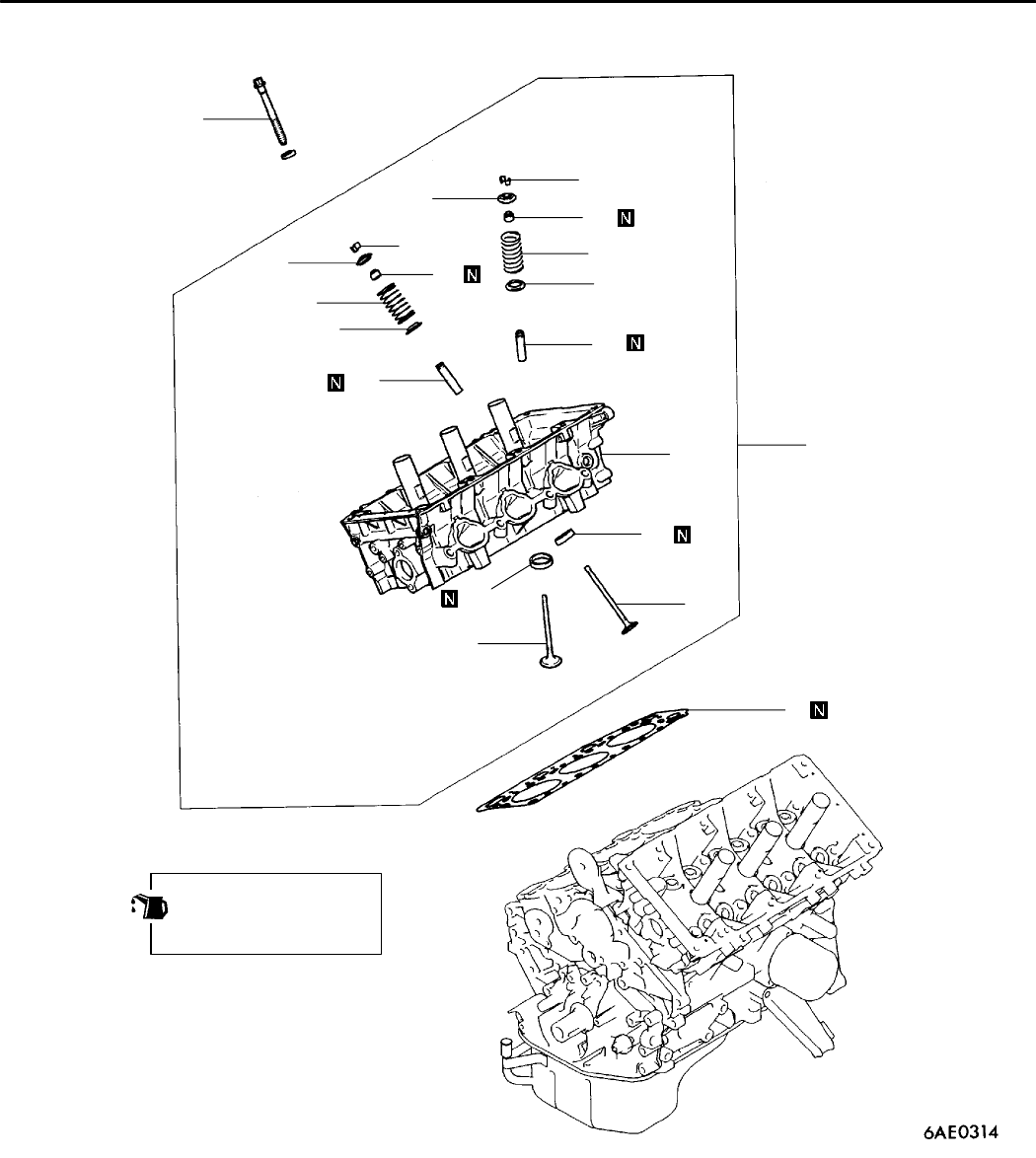 N

N

N

N

N

N

N

6AE0314