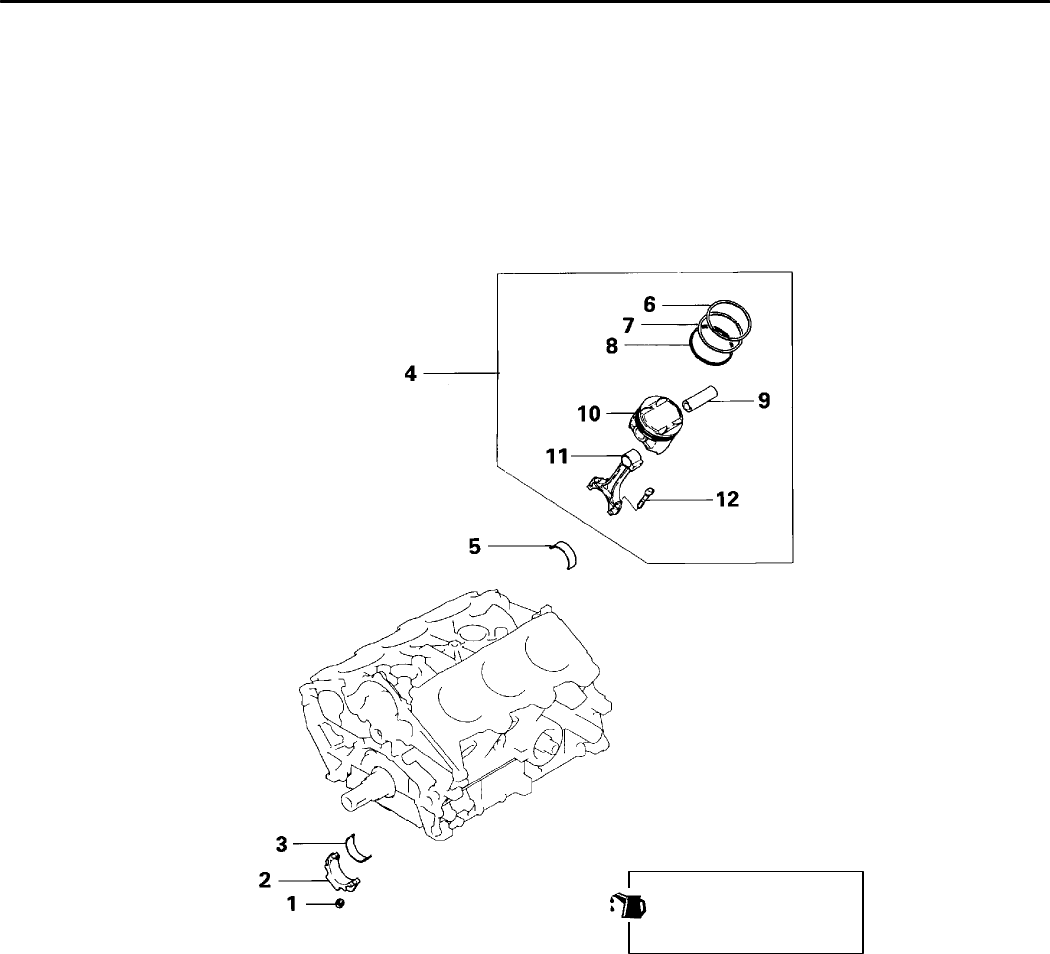 6
7
8
4
10
9
11
12
5
3
2
1