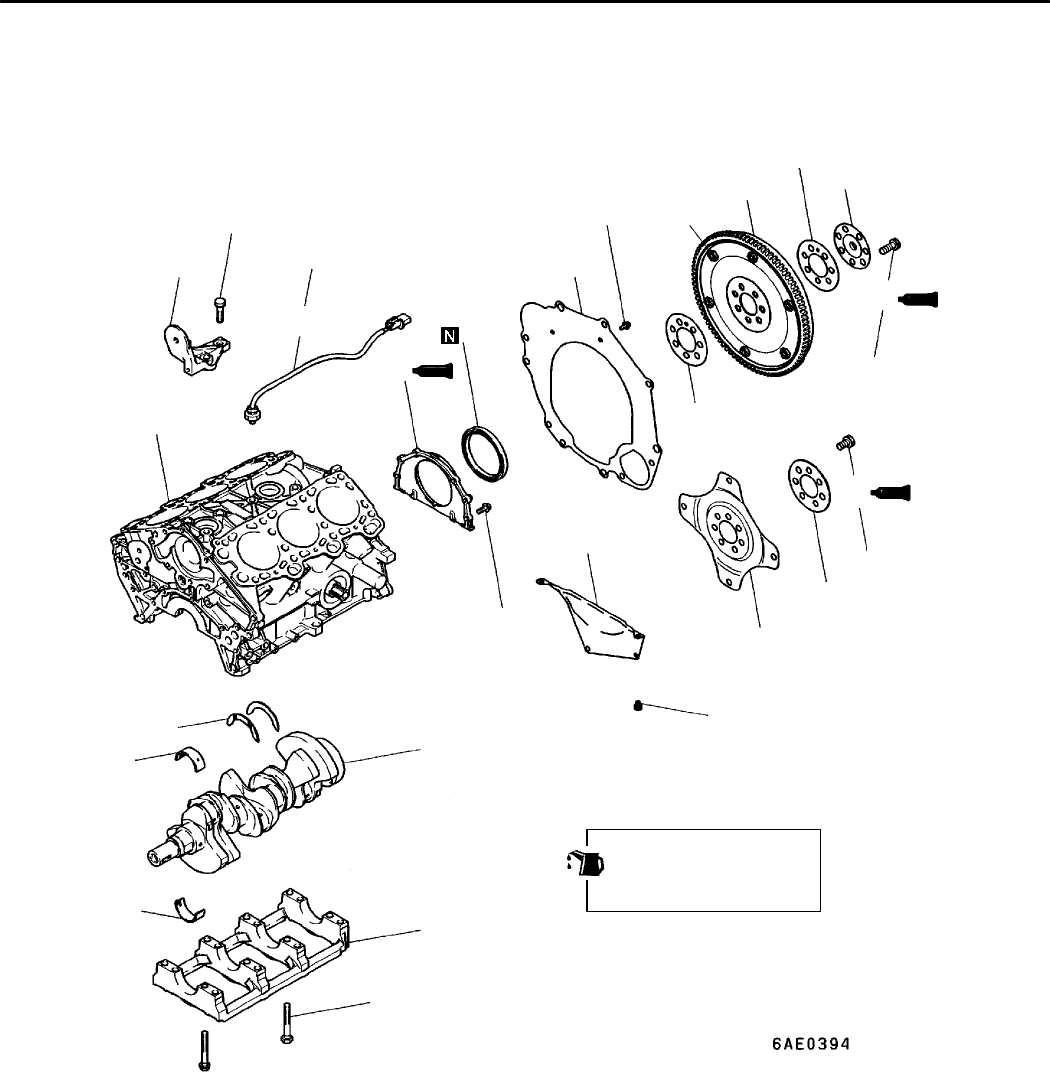 N

6AE0394