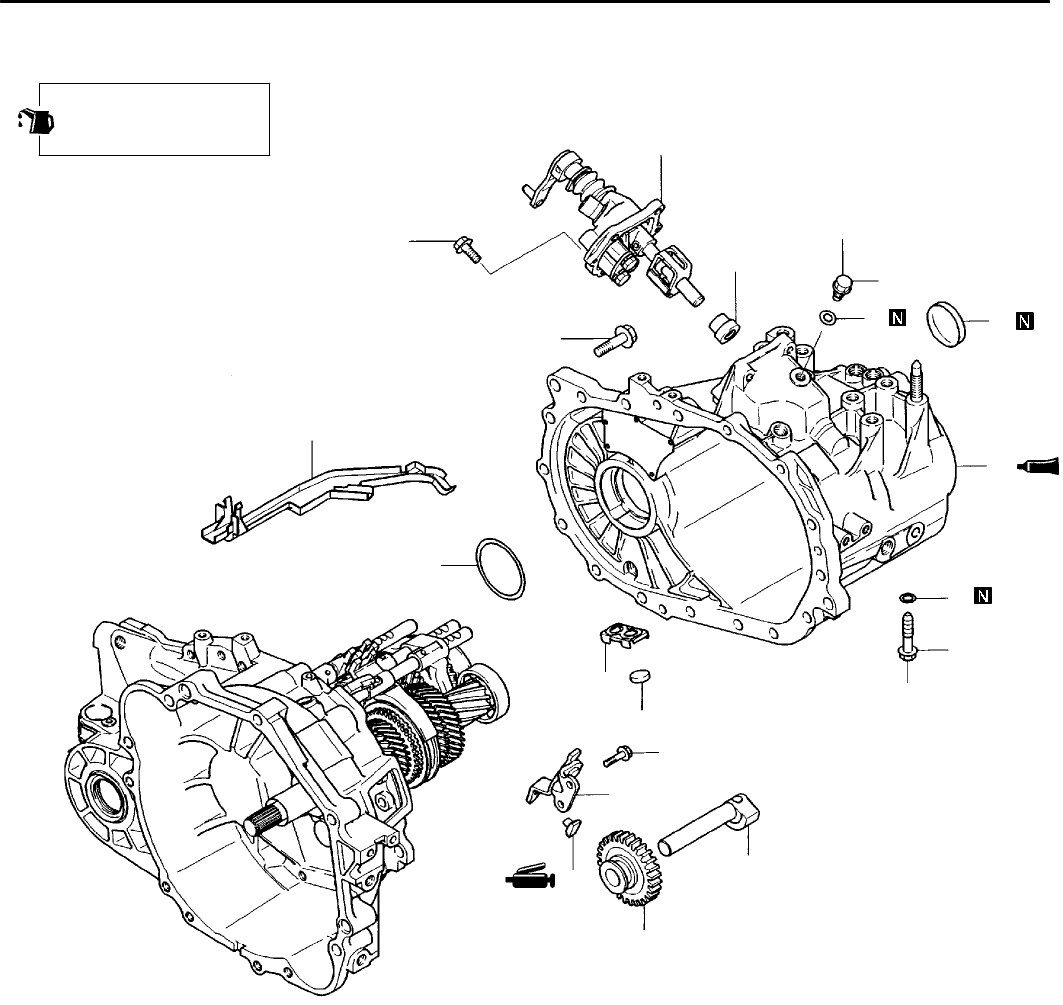 N

N

N