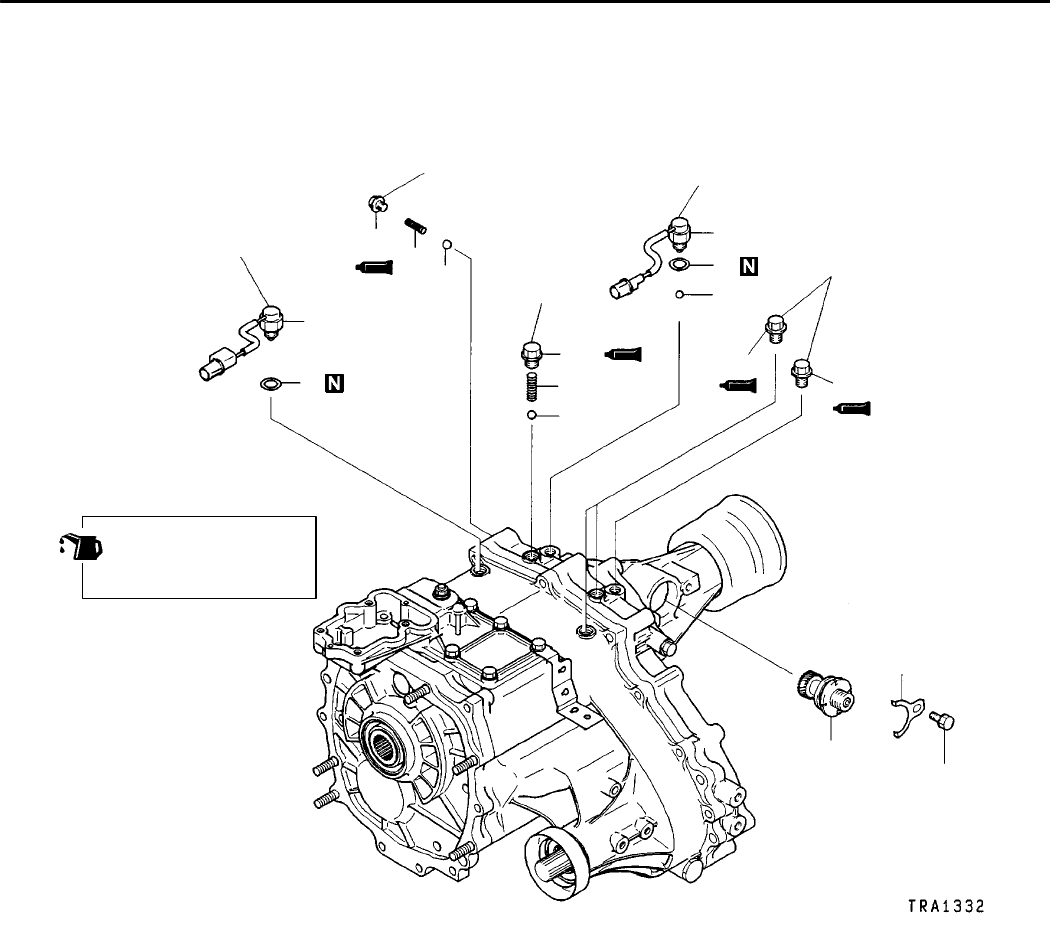 N

N

TRA1332