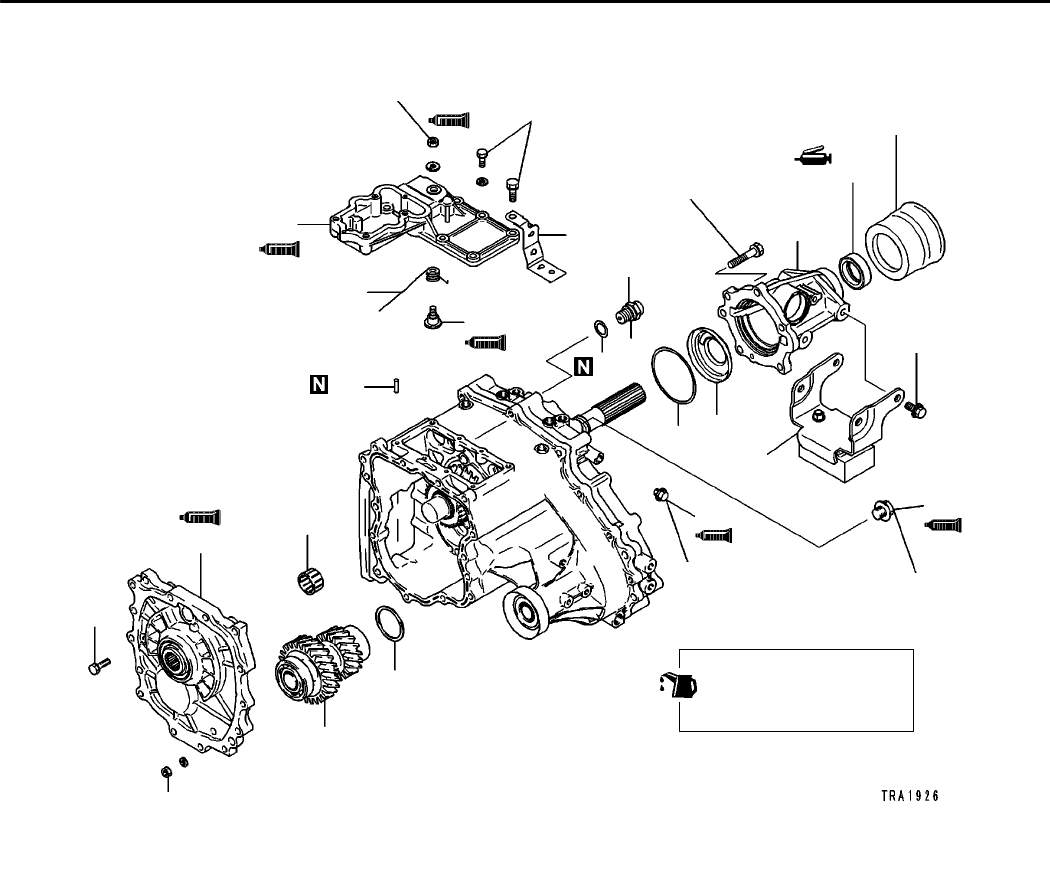 N

N

TRA1926