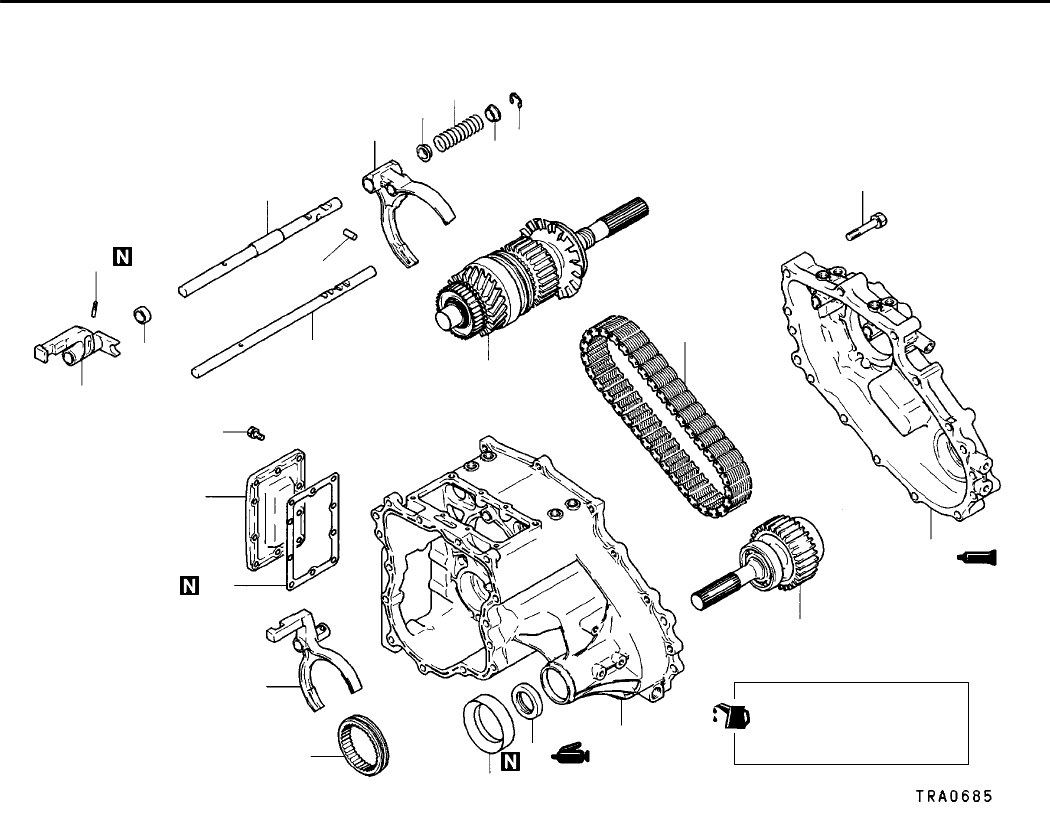 N

N

N

TRA0685