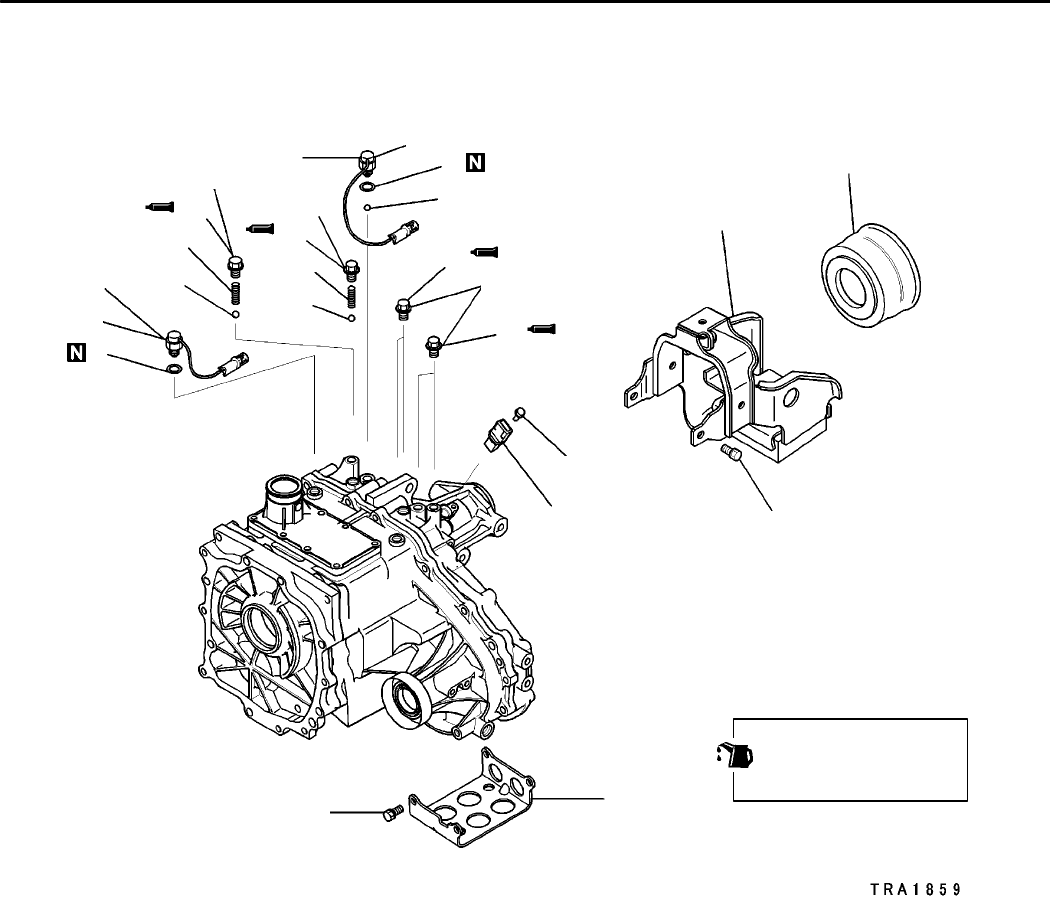 N

N

TRA1859