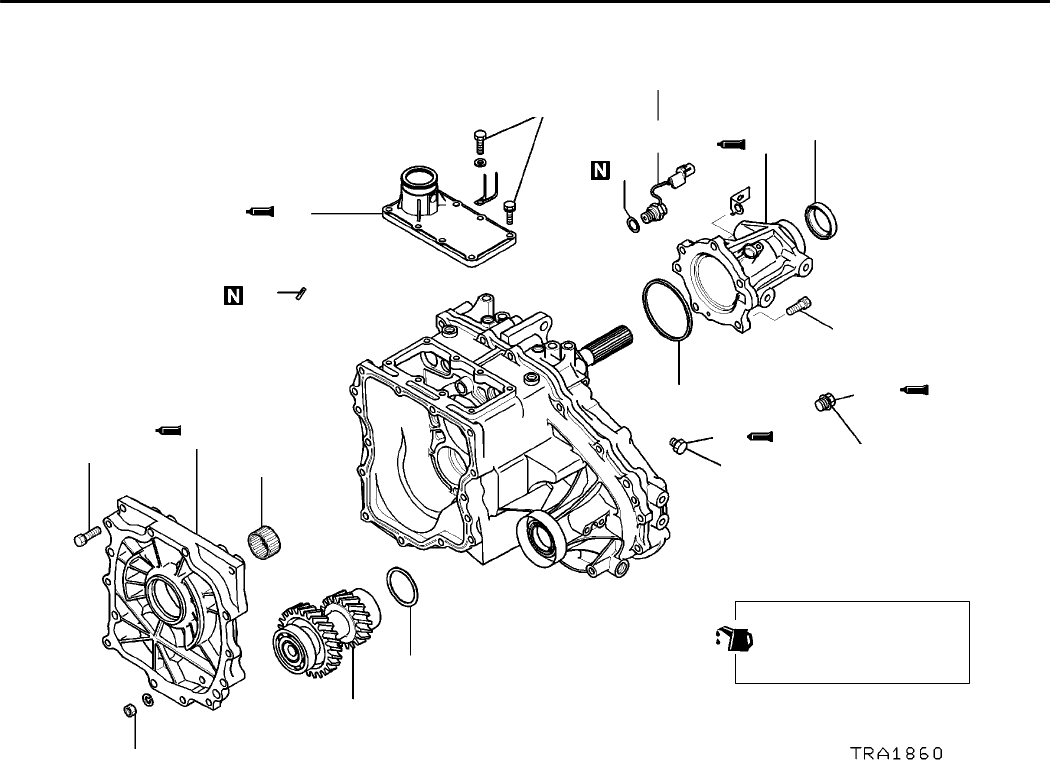 N

N

TRA1860