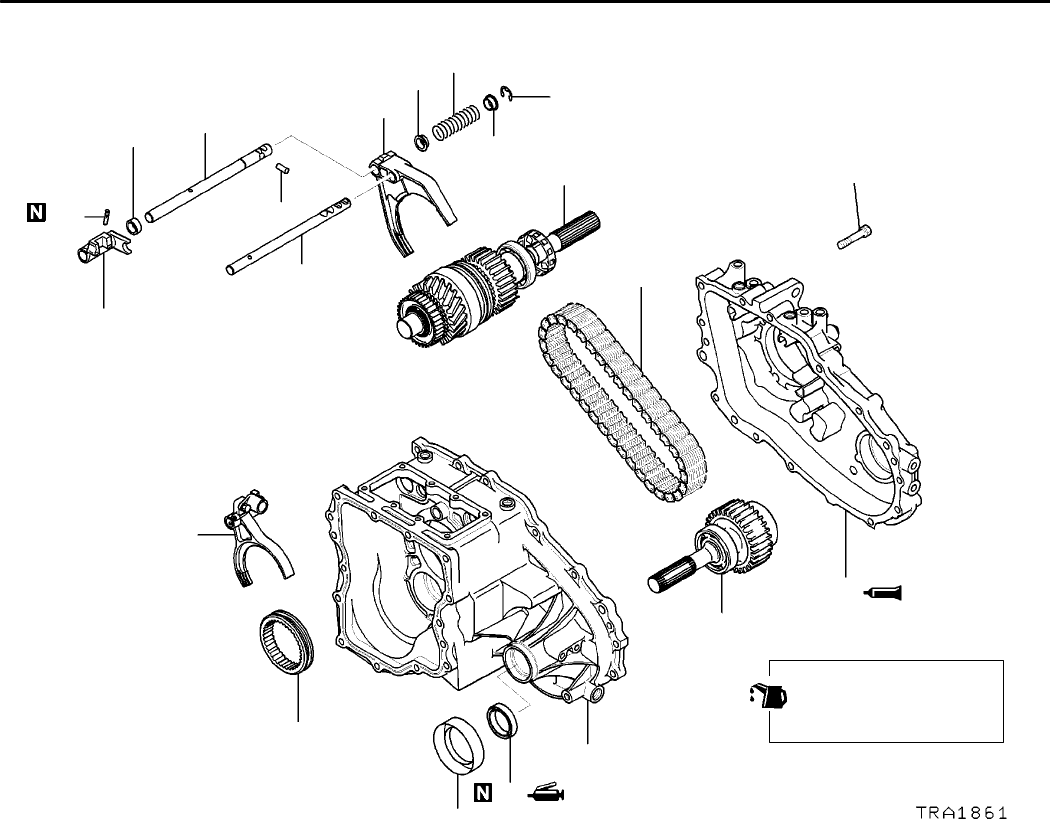 N

N

TRA1861