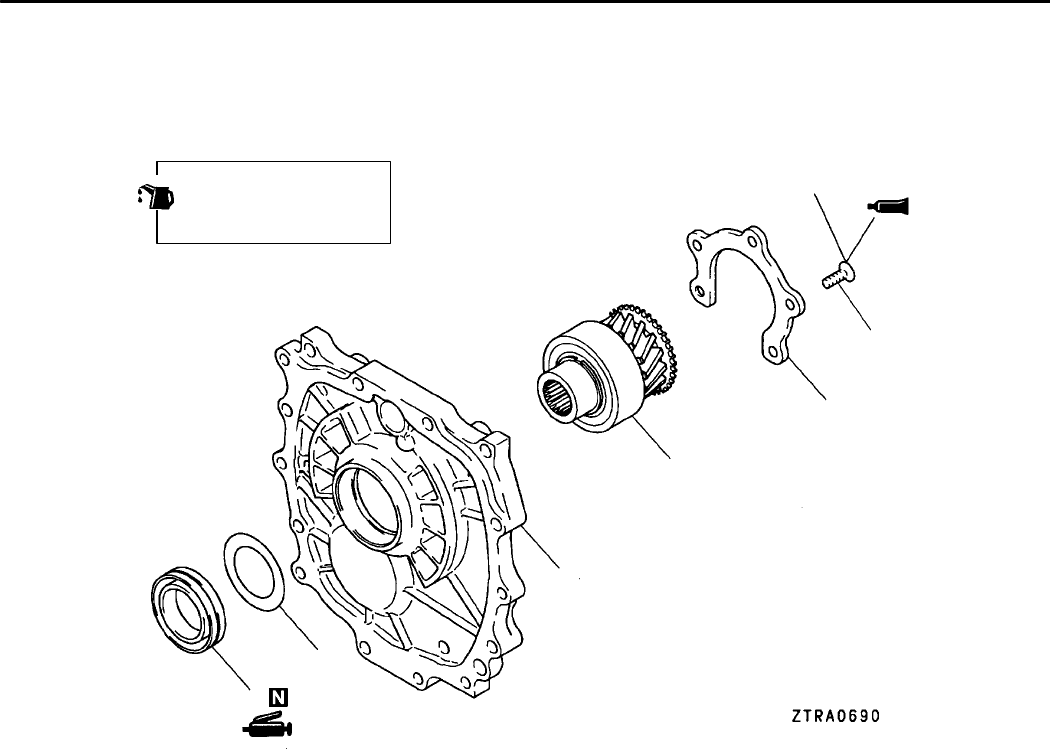 N

ZTRA0690