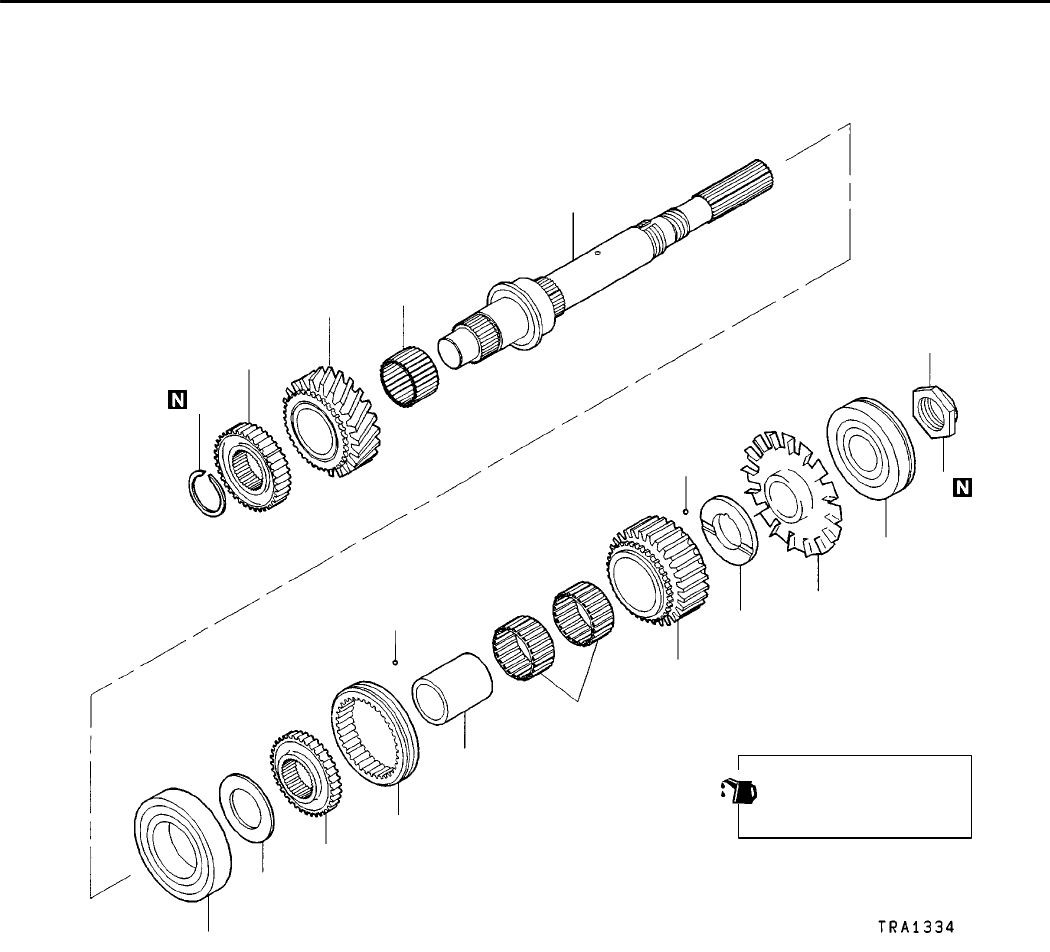 N

N

TRA1334