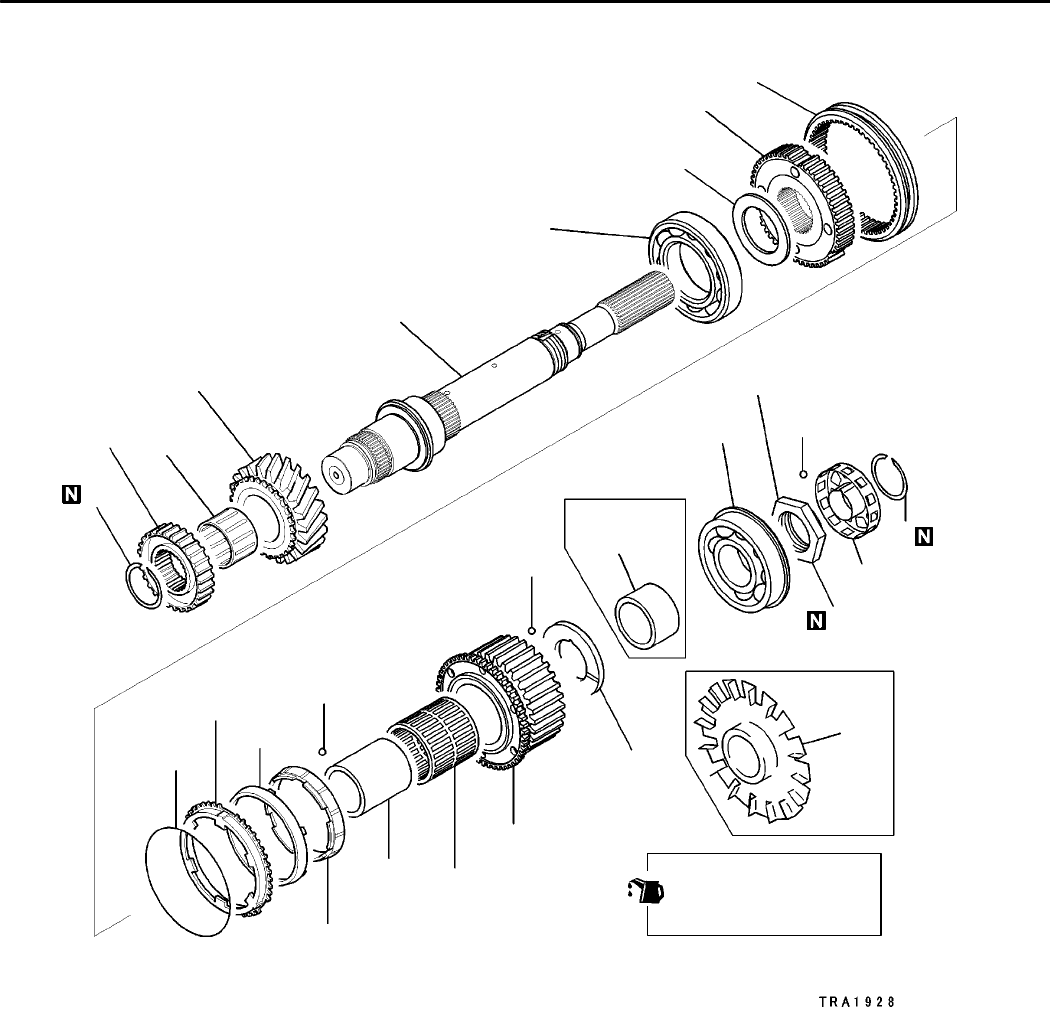 N

N

N

TRA1928