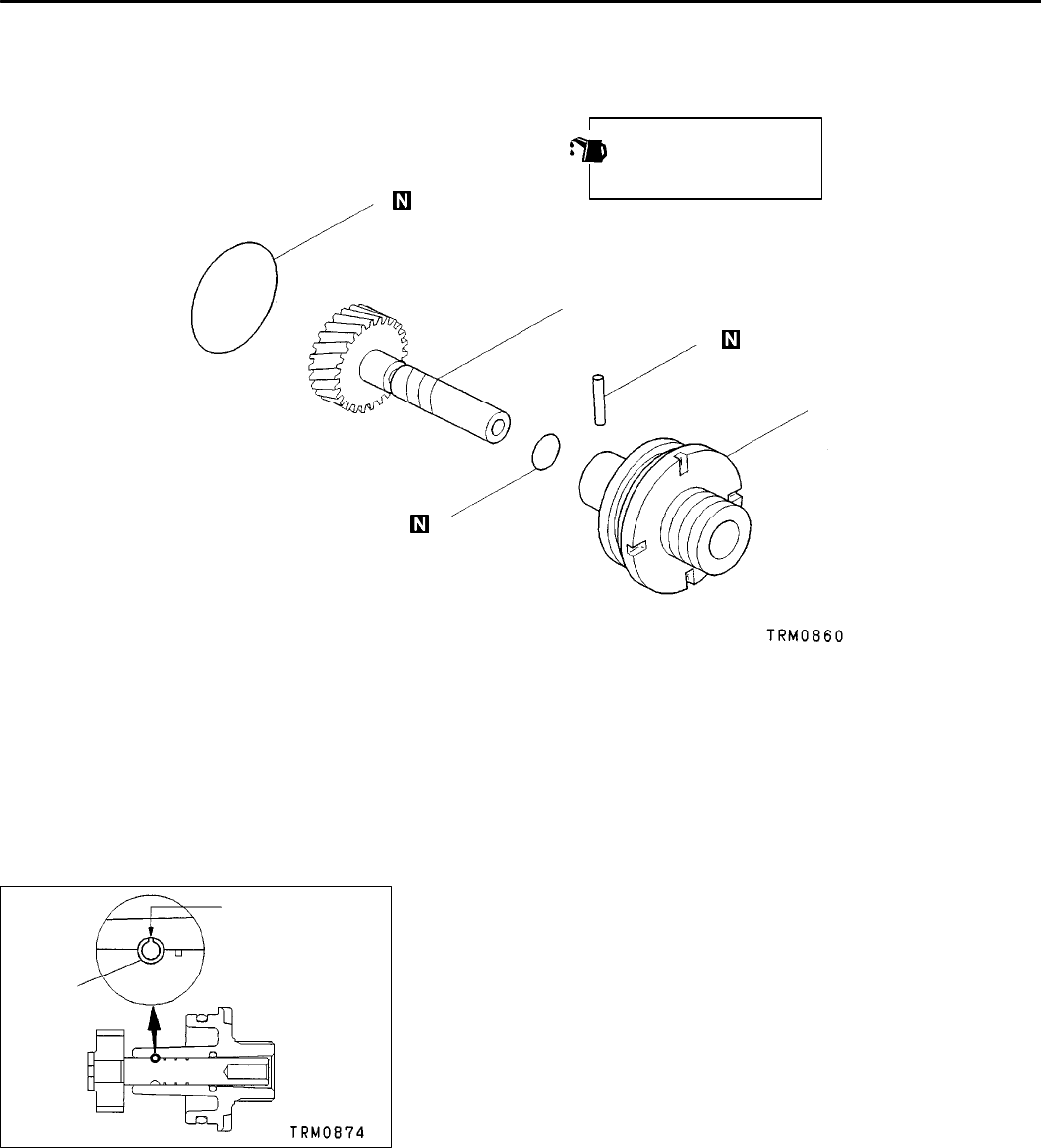 N

N

N

TRM0860

TRM0874