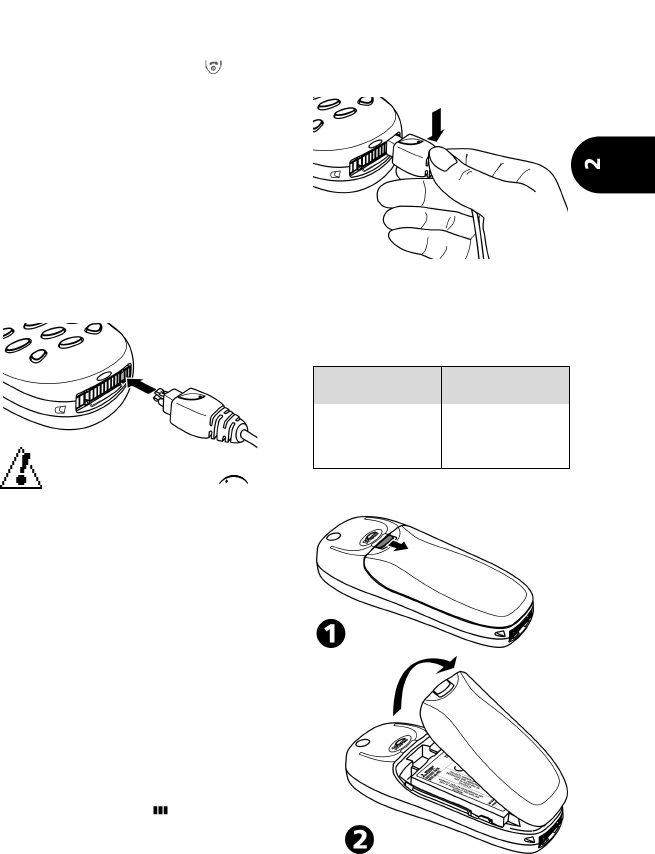 2

1

2