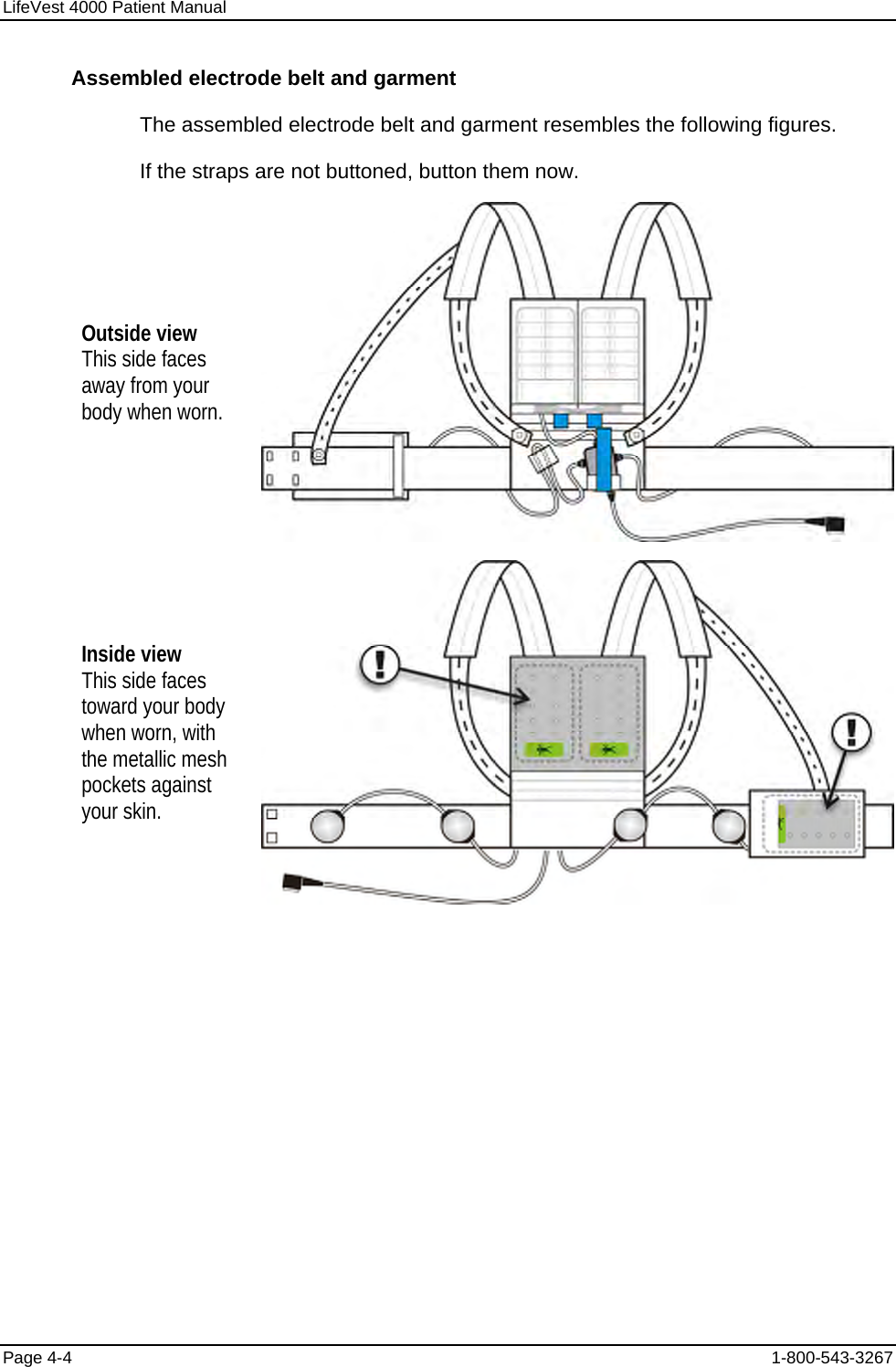 LifeVest 4000 Patient Manual

Assembled electrode belt and garment

The assembled electrode belt and garment resembles the following figures.

If the straps are not buttoned, button them now.

Outside view
This side faces away from your body when worn.

Inside view
This side faces toward your body when worn, with the metallic mesh pockets against your skin.

!

!

Page 4-4 1-800-543-3267