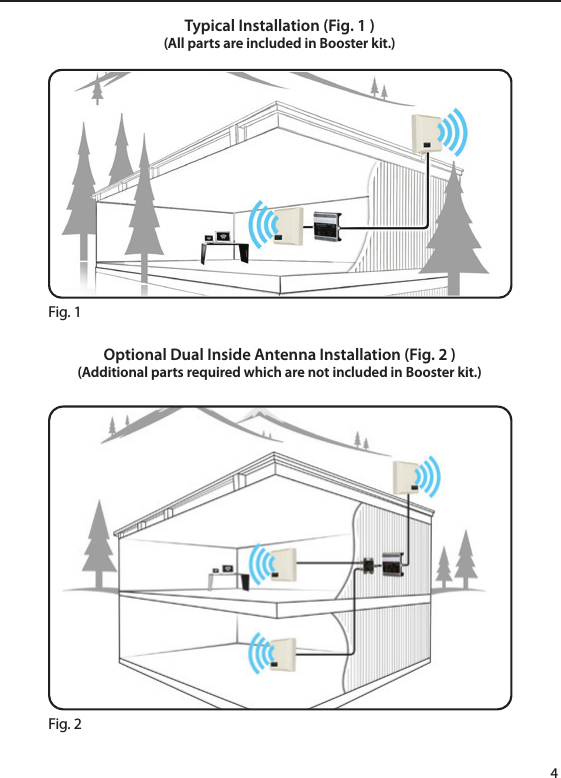 Typical Installation (Fig. 1 )
(All parts are included in Booster kit.)

Fig. 1

Optional Dual Inside Antenna Installation (Fig. 2 )
(Additional parts required which are not included in Booster kit.)

Fig. 2

4