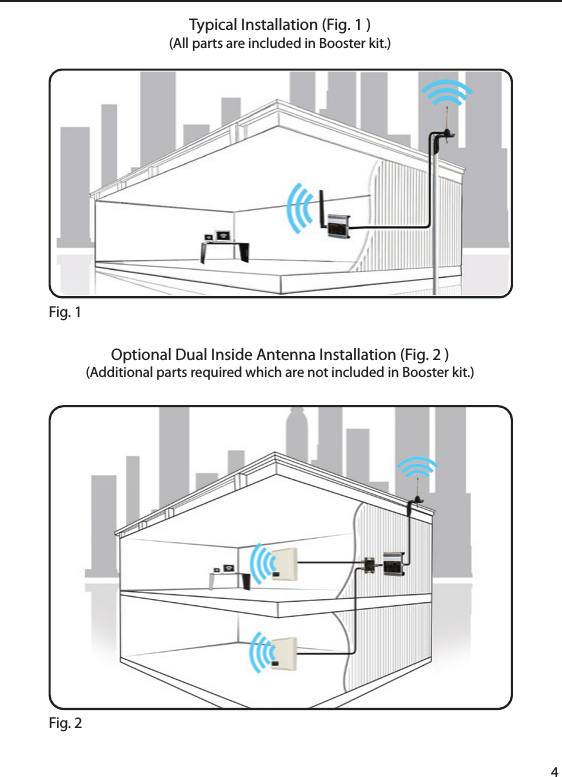 Typical Installation (Fig. 1 )
(All parts are included in Booster kit.)

Fig. 1

Optional Dual Inside Antenna Installation (Fig. 2 )
(Additional parts required which are not included in Booster kit.)

Fig. 2

4