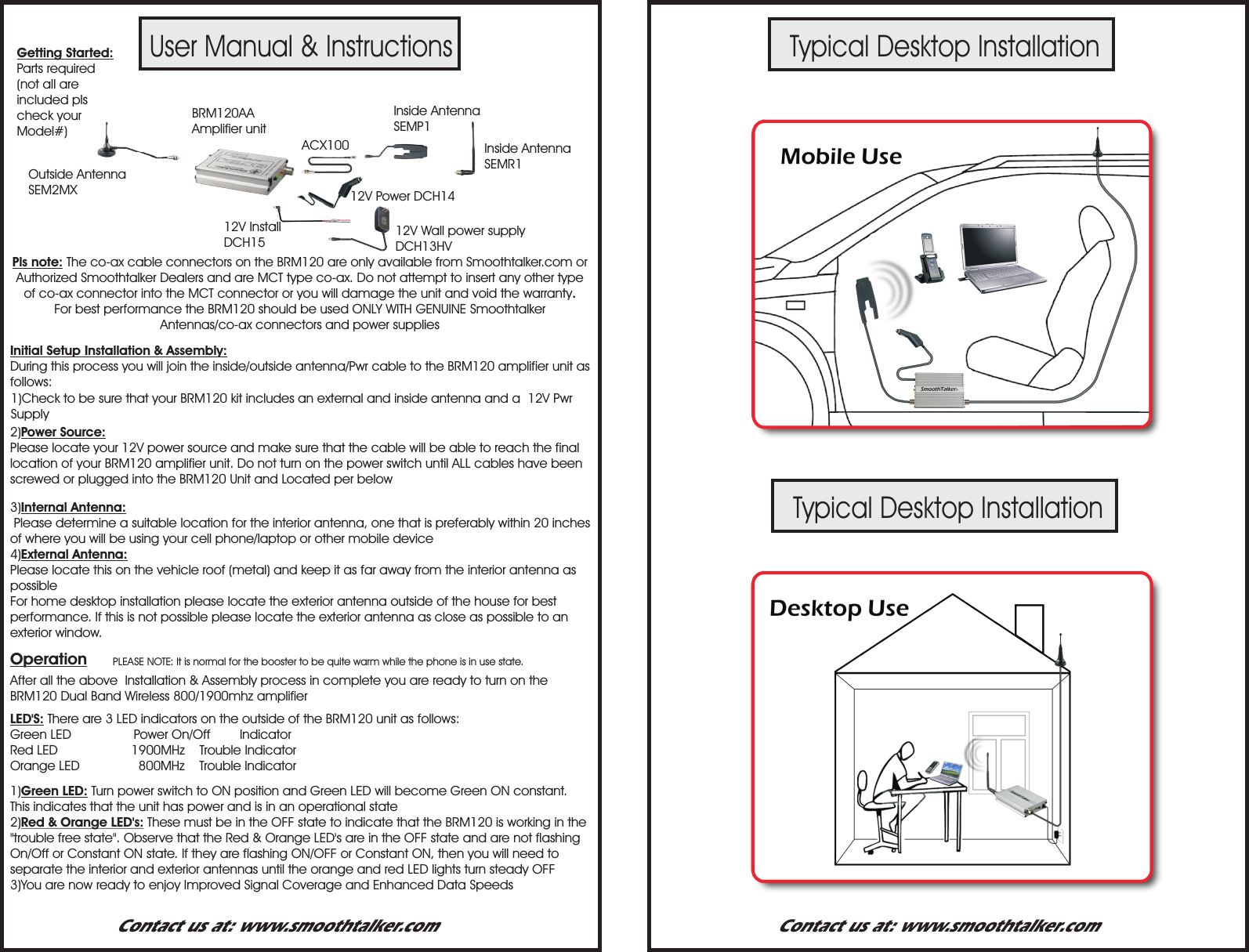 User Manual & Instructions

Getting Started:
Parts required (not all are included pls check your Model#)

Outside Antenna
SEM2MX

BRM120AA
Amplifier unit

ACX100

Inside Antenna
SEMP1

Inside Antenna
SEMR1

12V Power DCH14

12V Install
DCH15

12V Wall power supply
DCH13HV

Pls note: The co-ax cable connectors on the BRM120 are only available from Smoothtalker.com or Authorized Smoothtalker Dealers and are MCT type co-ax. Do not attempt to insert any other type of co-ax connector into the MCT connector or you will damage the unit and void the warranty.
For best performance the BRM120 should be used ONLY WITH GENUINE Smoothtalker Antennas/co-ax connectors and power supplies

Initial Setup Installation & Assembly:
During this process you will join the inside/outside antenna/Pwr cable to the BRM120 amplifier unit as follows:
1)Check to be sure that your BRM120 kit includes an external and inside antenna and a 12V Pwr Supply
2)Power Source:
Please locate your 12V power source and make sure that the cable will be able to reach the final location of your BRM120 amplifier unit. Do not turn on the power switch until ALL cables have been screwed or plugged into the BRM120 Unit and Located per below

3)Internal Antenna:
Please determine a suitable location for the interior antenna, one that is preferably within 20 inches of where you will be using your cell phone/laptop or other mobile device
4)External Antenna:
Please locate this on the vehicle roof (metal) and keep it as far away from the interior antenna as possible
For home desktop installation please locate the exterior antenna outside of the house for best performance. If this is not possible please locate the exterior antenna as close as possible to an exterior window.

Operation PLEASE NOTE: It is normal for the booster to be quite warm while the phone is in use state.
After all the above Installation & Assembly process in complete you are ready to turn on the BRM120 Dual Band Wireless 800/1900mhz amplifier

LED'S: There are 3 LED indicators on the outside of the BRM120 unit as follows:
Green LED Power On/Off Indicator
Red LED 1900MHz Trouble Indicator
Orange LED 800MHz Trouble Indicator

1)Green LED: Turn power switch to ON position and Green LED will become Green ON constant. This indicates that the unit has power and is in an operational state
2)Red & Orange LED's: These must be in the OFF state to indicate that the BRM120 is working in the "trouble free state". Observe that the Red & Orange LED's are in the OFF state and are not flashing On/Off or Constant ON state. If they are flashing ON/OFF or Constant ON, then you will need to separate the interior and exterior antennas until the orange and red LED lights turn steady OFF
3)You are now ready to enjoy Improved Signal Coverage and Enhanced Data Speeds

Contact us at: www.smoothtalker.com

Typical Desktop Installation

Mobile Use

SmoothTalker

Typical Desktop Installation

Desktop Use

Contact us at: www.smoothtalker.com