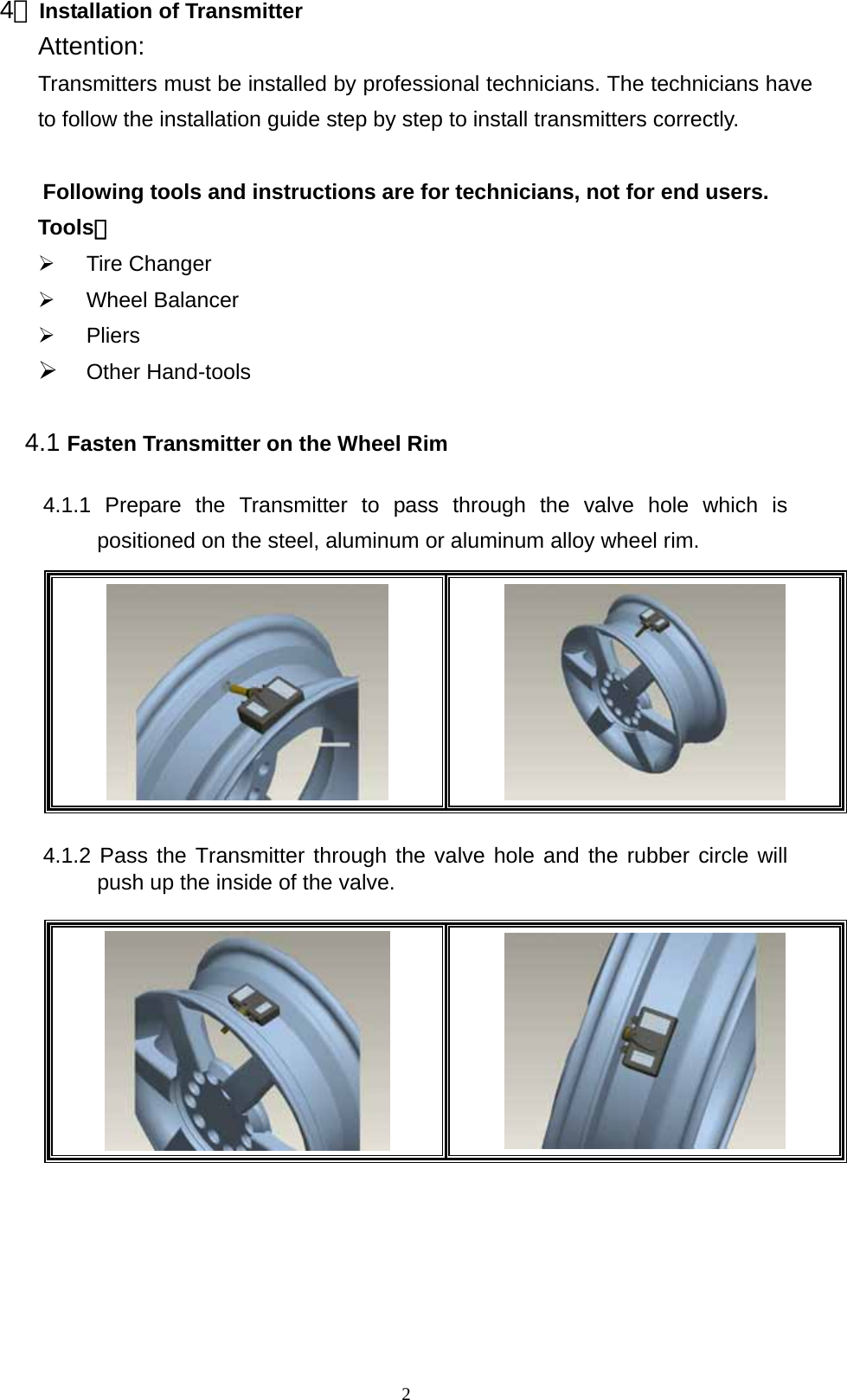 4、Installation of Transmitter

Attention:

Transmitters must be installed by professional technicians. The technicians have to follow the installation guide step by step to install transmitters correctly.

Following tools and instructions are for technicians, not for end users.

Tools：

➢ Tire Changer
➢ Wheel Balancer
➢ Pliers
➢ Other Hand-tools

4.1 Fasten Transmitter on the Wheel Rim

4.1.1 Prepare the Transmitter to pass through the valve hole which is positioned on the steel, aluminum or aluminum alloy wheel rim.

4.1.2 Pass the Transmitter through the valve hole and the rubber circle will push up the inside of the valve.

2