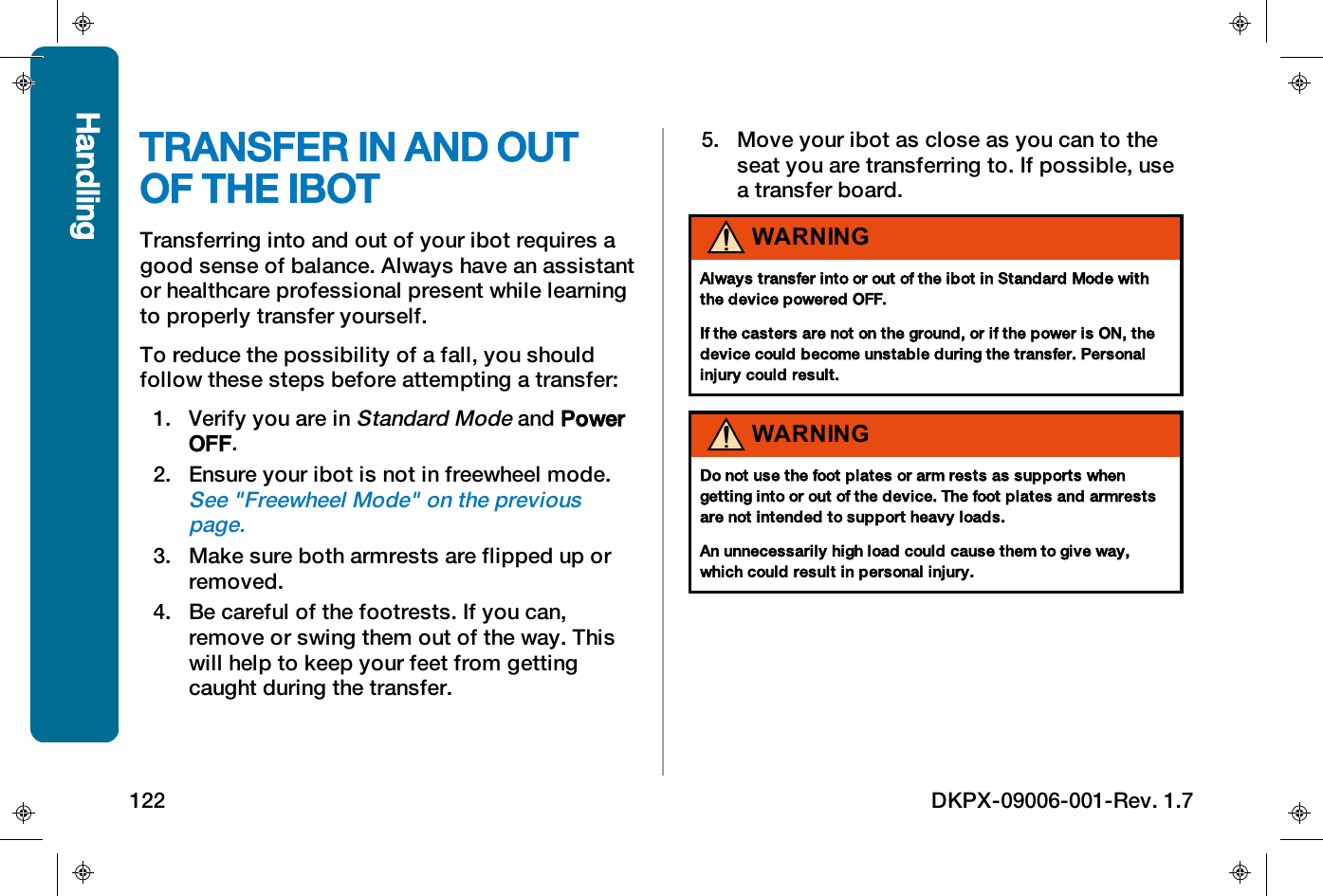 Handling

TRANSFER IN AND OUT OF THE IBOT

Transferring into and out of your ibot requires a good sense of balance. Always have an assistant or healthcare professional present while learning to properly transfer yourself.

To reduce the possibility of a fall, you should follow these steps before attempting a transfer:

1. Verify you are in Standard Mode and Power OFF.
2. Ensure your ibot is not in freewheel mode. See "Freewheel Mode" on the previous page.
3. Make sure both armrests are flipped up or removed.
4. Be careful of the footrests. If you can, remove or swing them out of the way. This will help to keep your feet from getting caught during the transfer.
5. Move your ibot as close as you can to the seat you are transferring to. If possible, use a transfer board.

WARNING
Always transfer into or out of the ibot in Standard Mode with the device powered OFF.

If the casters are not on the ground, or if the power is ON, the device could become unstable during the transfer. Personal injury could result.

WARNING
Do not use the foot plates or arm rests as supports when getting into or out of the device. The foot plates and armrests are not intended to support heavy loads.

An unnecessarily high load could cause them to give way, which could result in personal injury.

122

DKPX-09006-001-Rev. 1.7