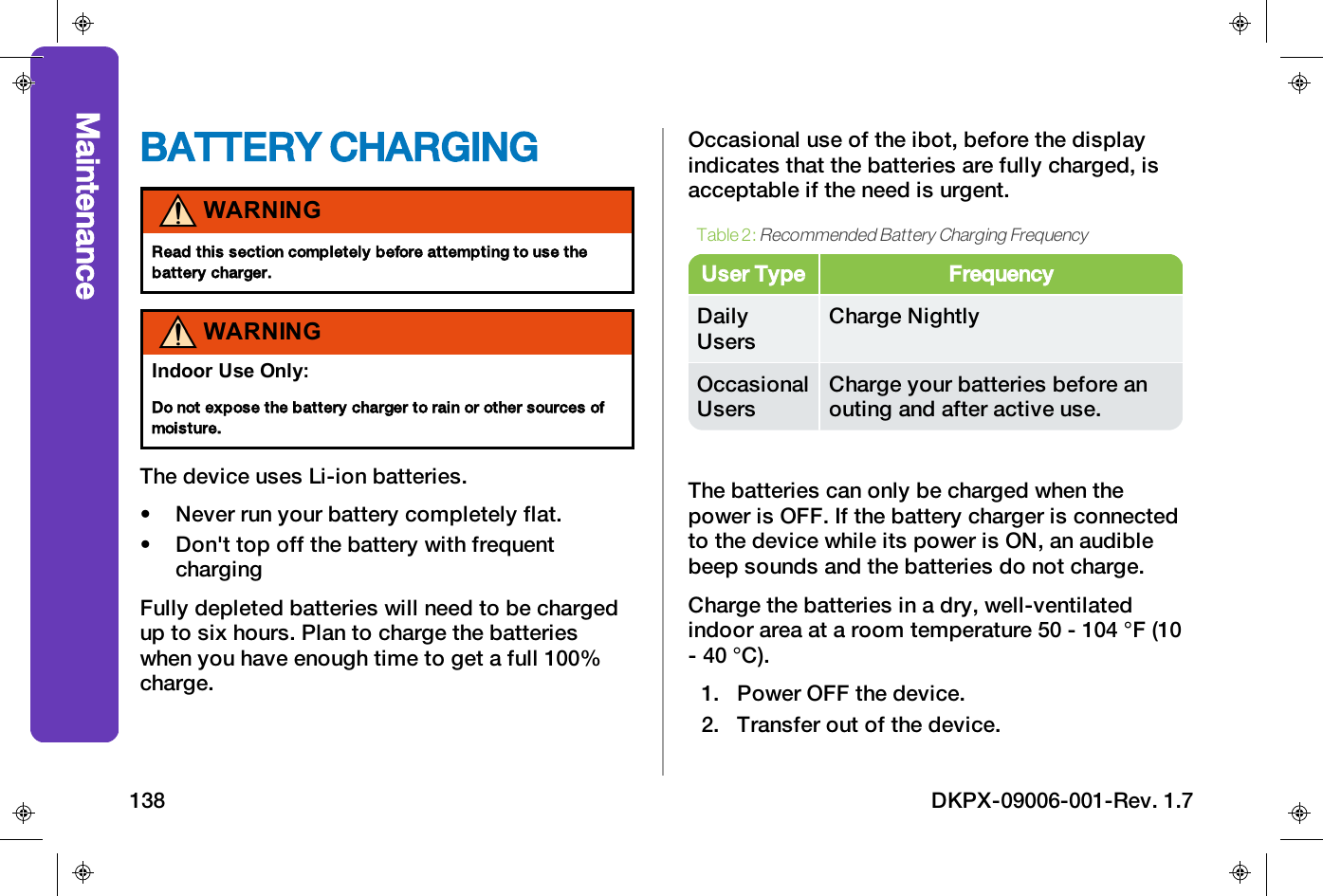 Maintenance

BATTERY CHARGING

WARNING

Read this section completely before attempting to use the battery charger.

WARNING

Indoor Use Only:

Do not expose the battery charger to rain or other sources of moisture.

The device uses Li-ion batteries.

• Never run your battery completely flat.
• Don't top off the battery with frequent charging

Fully depleted batteries will need to be charged up to six hours. Plan to charge the batteries when you have enough time to get a full 100% charge.

Occasional use of the ibot, before the display indicates that the batteries are fully charged, is acceptable if the need is urgent.

Table 2: Recommended Battery Charging Frequency

| User Type | Frequency |
|---|---|
| Daily Users | Charge Nightly |
| Occasional Users | Charge your batteries before an outing and after active use. |

The batteries can only be charged when the power is OFF. If the battery charger is connected to the device while its power is ON, an audible beep sounds and the batteries do not charge.

Charge the batteries in a dry, well-ventilated indoor area at a room temperature 50 - 104 °F (10 - 40 °C).

1. Power OFF the device.
2. Transfer out of the device.

138

DKPX-09006-001-Rev. 1.7