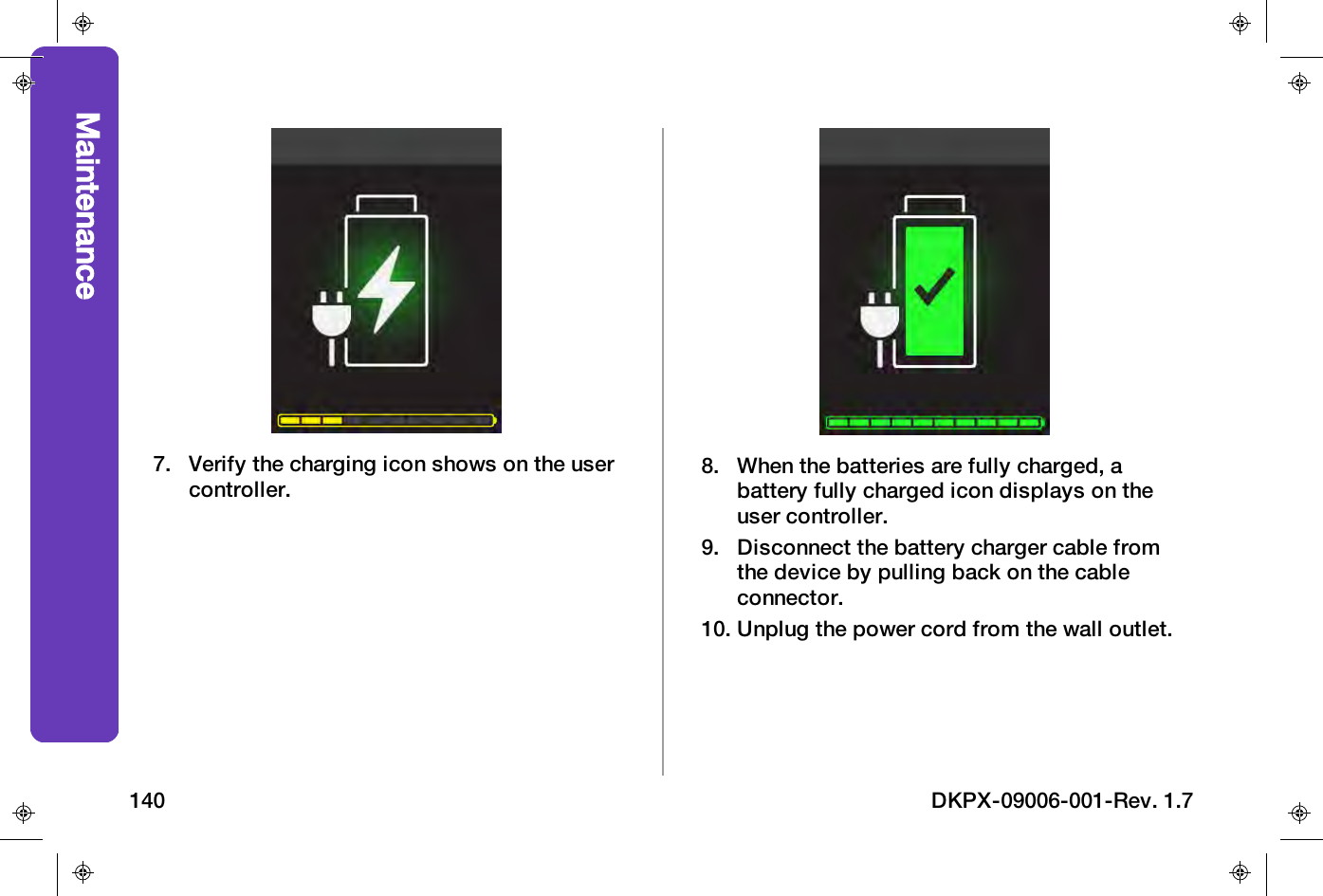 Maintenance

7. Verify the charging icon shows on the user controller.

8. When the batteries are fully charged, a battery fully charged icon displays on the user controller.

9. Disconnect the battery charger cable from the device by pulling back on the cable connector.

10. Unplug the power cord from the wall outlet.

140

DKPX-09006-001-Rev. 1.7