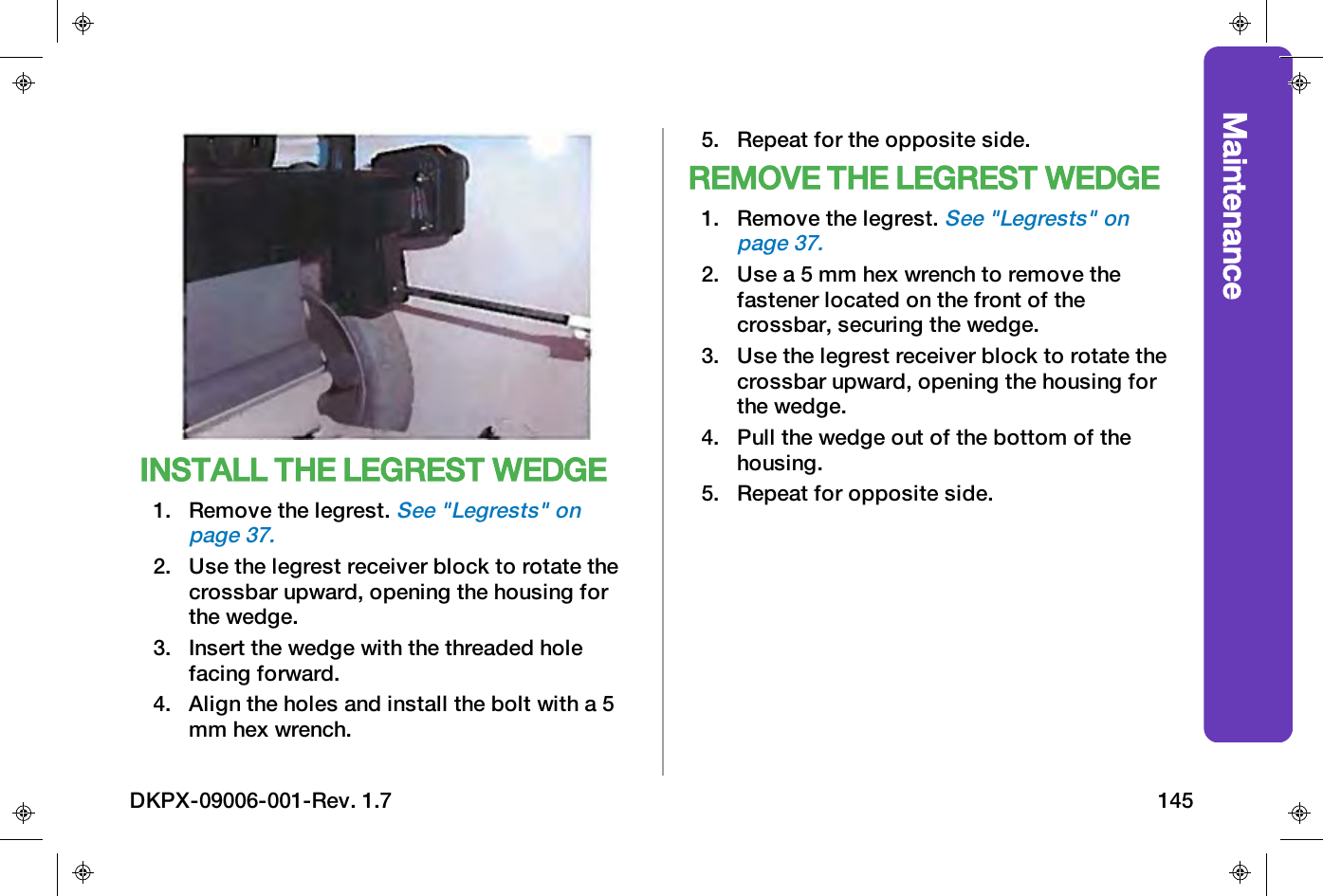 INSTALL THE LEGREST WEDGE

1. Remove the legrest. See "Legrests" on page 37.

2. Use the legrest receiver block to rotate the crossbar upward, opening the housing for the wedge.

3. Insert the wedge with the threaded hole facing forward.

4. Align the holes and install the bolt with a 5 mm hex wrench.

5. Repeat for the opposite side.

REMOVE THE LEGREST WEDGE

1. Remove the legrest. See "Legrests" on page 37.

2. Use a 5 mm hex wrench to remove the fastener located on the front of the crossbar, securing the wedge.

3. Use the legrest receiver block to rotate the crossbar upward, opening the housing for the wedge.

4. Pull the wedge out of the bottom of the housing.

5. Repeat for opposite side.

Maintenance

DKPX-09006-001-Rev. 1.7

145