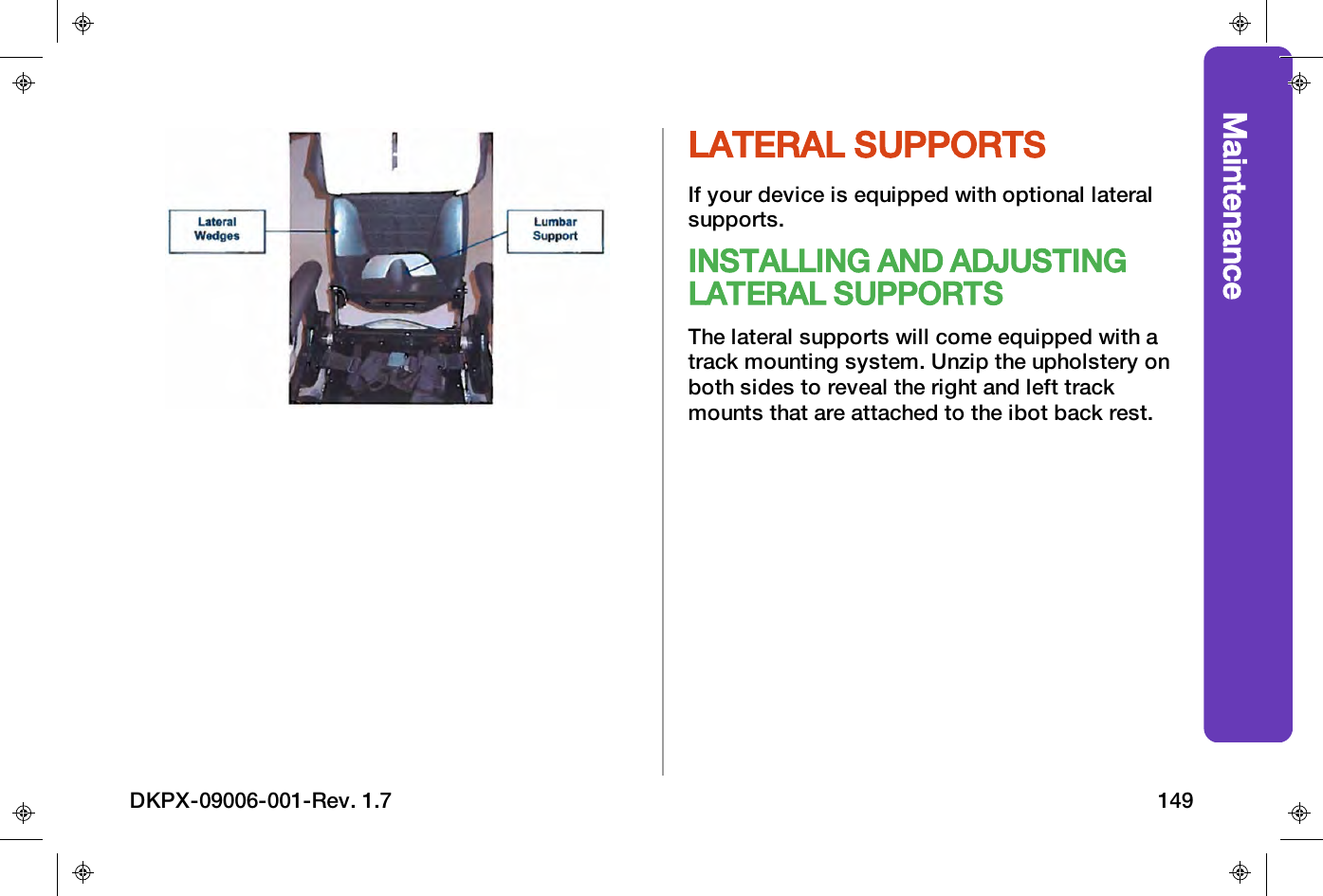 Lateral Wedges

Lumbar Support

LATERAL SUPPORTS

If your device is equipped with optional lateral supports.

INSTALLING AND ADJUSTING LATERAL SUPPORTS

The lateral supports will come equipped with a track mounting system. Unzip the upholstery on both sides to reveal the right and left track mounts that are attached to the ibot back rest.

Maintenance

DKPX-09006-001-Rev. 1.7

149