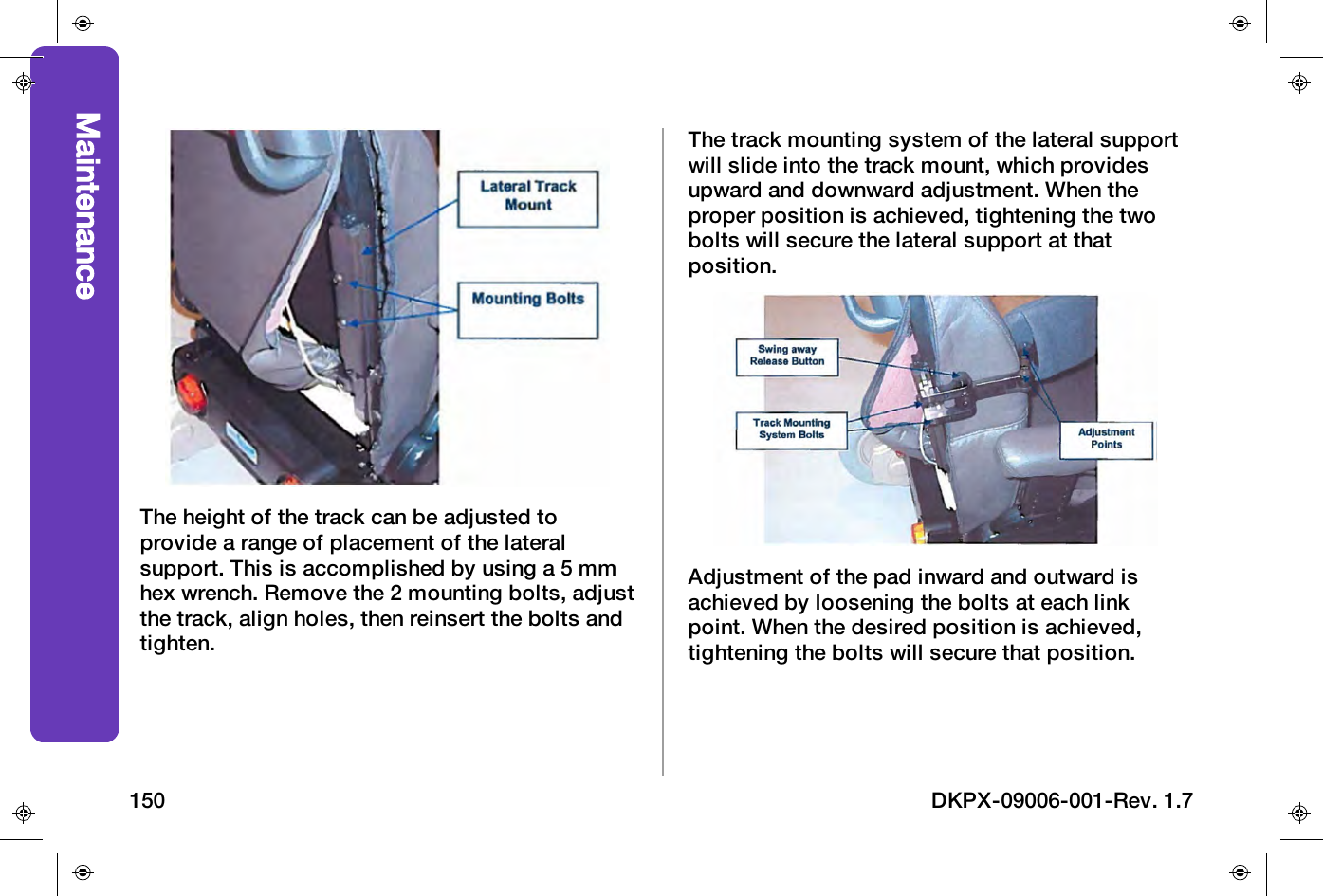 Maintenance

Lateral Track Mount

Mounting Bolts

The height of the track can be adjusted to provide a range of placement of the lateral support. This is accomplished by using a 5 mm hex wrench. Remove the 2 mounting bolts, adjust the track, align holes, then reinsert the bolts and tighten.

The track mounting system of the lateral support will slide into the track mount, which provides upward and downward adjustment. When the proper position is achieved, tightening the two bolts will secure the lateral support at that position.

Swing away Release Button

Track Mounting System Bolts

Adjustment Points

Adjustment of the pad inward and outward is achieved by loosening the bolts at each link point. When the desired position is achieved, tightening the bolts will secure that position.

150

DKPX-09006-001-Rev. 1.7