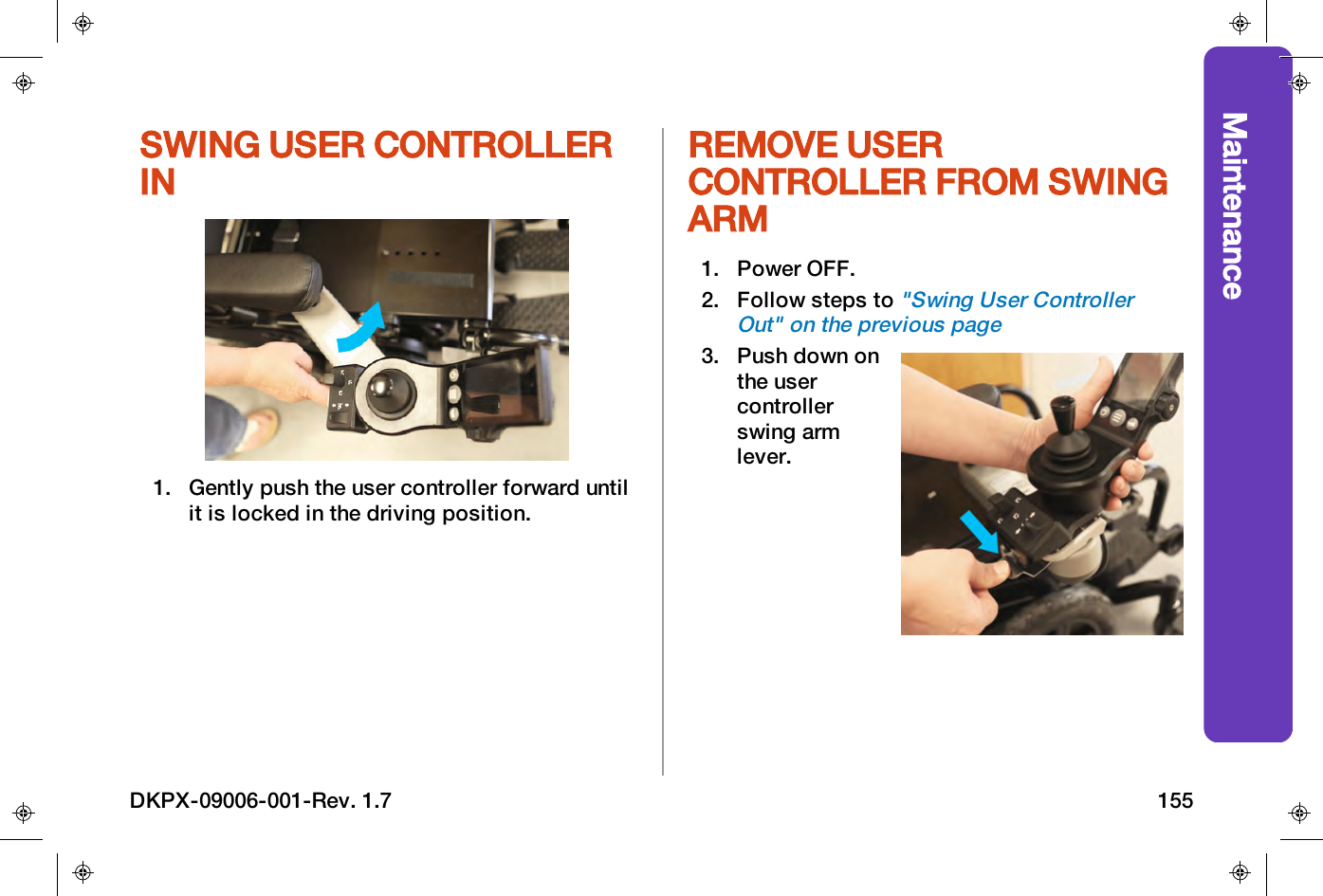 SWING USER CONTROLLER IN

1. Gently push the user controller forward until it is locked in the driving position.

REMOVE USER CONTROLLER FROM SWING ARM

1. Power OFF.
2. Follow steps to "Swing User Controller Out" on the previous page
3. Push down on the user controller swing arm lever.

Maintenance

DKPX-09006-001-Rev. 1.7

155